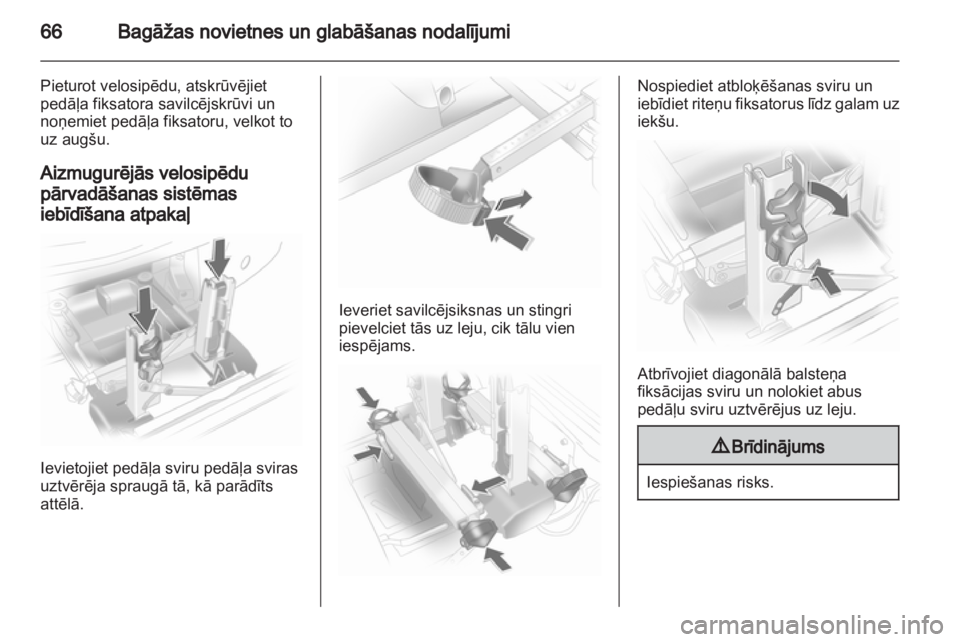 66 Bagāžas novietnes un glabāšanas nodalījumi

Pieturot velosipēdu, atskrūvējiet pedāļa fiksatora savilcējskrūvi un noņemiet pedāļa fiksatoru, velkot to uz augšu.

Aizmugurējās velosipēdu pārvadāšanas sistēmas iebīdīšana atpakaļ

Ievietojiet pedāļa sviru pedāļa sviras uztvērēja spraugā tā, kā parādīts attēlā.

Ieveriet savilcējsiksnas un stingri pievelciet tās uz leju, cik tālu vien iespējams.

Nospiediet atbloķēšanas sviru un iebīdiet riteņu fiksatorus līdz galam uz iekšu.

Atbrīvojiet diagonālā balsteņa fiksācijas sviru un nolokiet abus pedāļu sviru uztvērējus uz leju.

⚠ Brīdinājums

Iespiešanas risks.

carmanualsonline.info