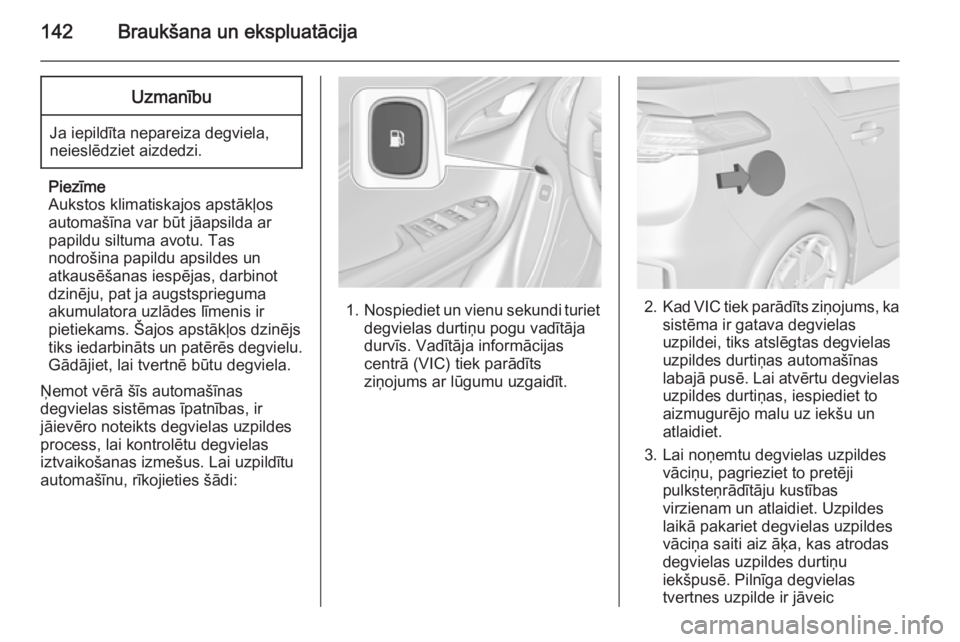 142 Braukšana un ekspluatācija

Uzmanību

Ja iepildīta nepareiza degviela, neieslēdziet aizdedzi.

Piezīme
Aukstos klimatiskajos apstākļos automašīna var būt jāapsilda ar papildu siltuma avotu. Tas nodrošina papildu apsildes un atkausēšanas iespējas, darbinot dzinēju, pat ja augstsprieguma akumulatora uzlādes līmenis ir pietiekams. Šajos apstākļos dzinējs tiks iedarbināts un patērēs degvielu. Gādājiet, lai tvertnē būtu degviela.

Ņemot vērā šīs automašīnas degvielas sistēmas īpatnības, ir jāievēro noteikts degvielas uzpildes process, lai kontrolētu degvielas iztvaikošanas izmešus. Lai uzpildītu automašīnu, rīkojieties šādi:

1. Nospiediet un vienu sekundi turiet degvielas durtiņu pogu vadītāja durvīs. Vadītāja informācijas centrā (VIC) tiek parādīts ziņojums ar lūgumu uzgaidīt.

2. Kad VIC tiek parādīts ziņojums, ka sistēma ir gatava degvielas uzpildei, tiks atslēgtas degvielas uzpildes durtiņas automašīnas labajā pusē. Lai atvērtu degvielas uzpildes durtiņas, iespiediet to aizmugurējo malu uz iekšu un atlaidiet.

3. Lai noņemtu degvielas uzpildes vāciņu, pagrieziet to pretēji pulksteņrādītāju kustības virzienam un atlaidiet. Uzpildes laikā pakariet degvielas uzpildes vāciņa saiti aiz āķa, kas atrodas degvielas uzpildes durtiņu iekšpusē. Pilnīga degvielas tvertnes uzpilde ir jāveic

carmanualsonline.info