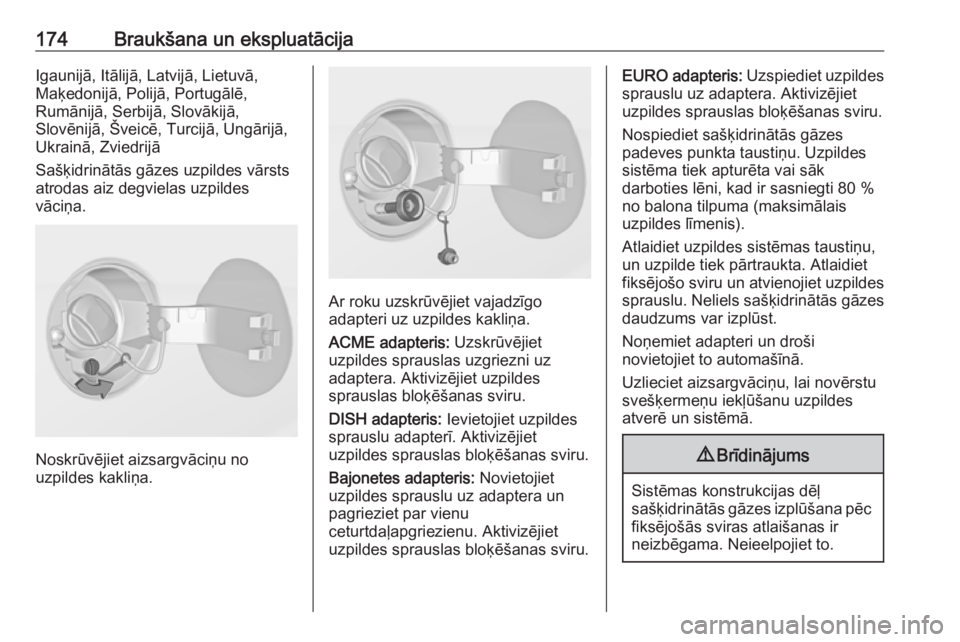 174 Braukšana un ekspluatācija

Igaunijā, Itālijā, Latvijā, Lietuvā, Maķedonijā, Polijā, Portugālē, Rumānijā, Serbijā, Slovākijā, Slovēnijā, Šveicē, Turcijā, Ungārijā, Ukrainā, Zviedrijā

Sašķidrinātās gāzes uzpildes vārsts atrodas aiz degvielas uzpildes vāciņa.

Noskrūvējiet aizsargvāciņu no uzpildes kakliņa.

Ar roku uzskrūvējiet vajadzīgo adapteri uz uzpildes kakliņa.

ACME adapteris: Uzskrūvējiet uzpildes sprauslas uzgriezni uz adaptera. Aktivizējiet uzpildes sprauslas bloķēšanas sviru.

DISH adapteris: Ievietojiet uzpildes sprauslu adapterī. Aktivizējiet uzpildes sprauslas bloķēšanas sviru.

Bajonetes adapteris: Novietojiet uzpildes sprauslu uz adaptera un pagrieziet par vienu ceturtdaļapgriezienu. Aktivizējiet uzpildes sprauslas bloķēšanas sviru.

EURO adapteris: Uzspiediet uzpildes sprauslu uz adaptera. Aktivizējiet uzpildes sprauslas bloķēšanas sviru.

Nospiediet sašķidrinātās gāzes padeves punkta taustiņu. Uzpildes sistēma tiek apturēta vai sāk darboties lēni, kad ir sasniegti 80 % no balona tilpuma (maksimālais uzpildes līmenis).

Atlaidiet uzpildes sistēmas taustiņu, un uzpilde tiek pārtraukta. Atlaidiet fiksējošo sviru un atvienojiet uzpildes sprauslu. Neliels sašķidrinātās gāzes daudzums var izplūst.

Noņemiet adapteri un droši novietojiet to automašīnā.

Uzlieciet aizsargvāciņu, lai novērstu svešķermeņu iekļūšanu uzpildes atverē un sistēmā.

⚠ Brīdinājums

Sistēmas konstrukcijas dēļ sašķidrinātās gāzes izplūšana pēc fiksējošās sviras atlaišanas ir neizbēgama. Neieelpojiet to.

carmanualsonline.info