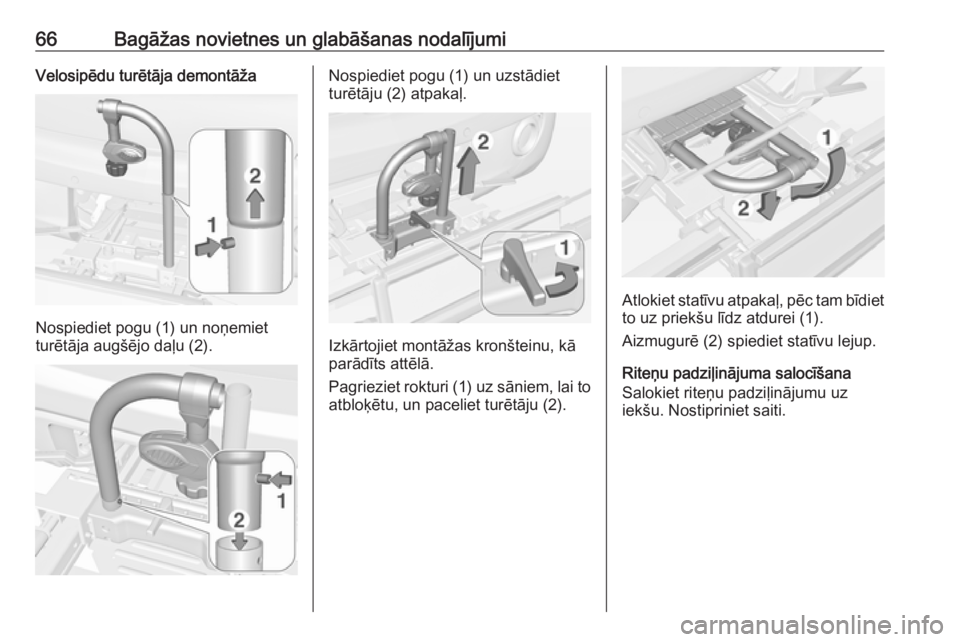 66 Bagāžas novietnes un glabāšanas nodalījumi

Velosipēdu turētāja demontāža

2
1

Nospiediet pogu (1) un noņemiet turētāja augšējo daļu (2).

1
2

Nospiediet pogu (1) un uzstādiet turētāju (2) atpakaļ.

2
1

Izkārtojiet montāžas kronšteinu, kā parādīts attēlā.

Pagrieziet rokturi (1) uz sāniem, lai to atbloķētu, un paceliet turētāju (2).

1
2

Atlokiet statīvu atpakaļ, pēc tam bīdiet to uz priekšu līdz atdurei (1).

Aizmugurē (2) spiediet statīvu lejup.

Riteņu padziļinājuma salocīšana
Salokiet riteņu padziļinājumu uz iekšu. Nostipriniet saiti.

carmanualsonline.info