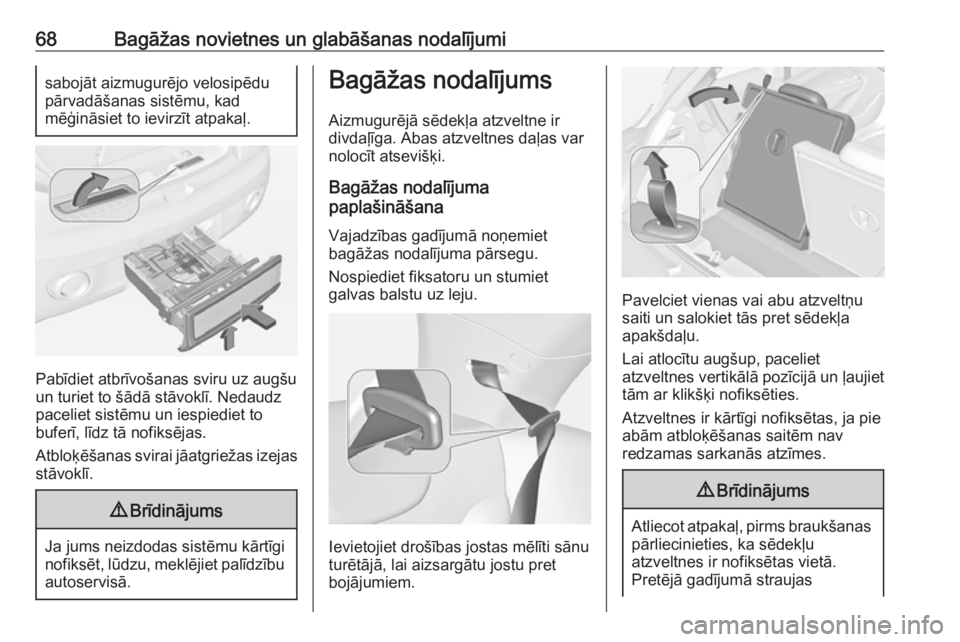 68 Bagāžas novietnes un glabāšanas nodalījumi

sabojāt aizmugurējo velosipēdu pārvadāšanas sistēmu, kad mēģināsiet to ievirzīt atpakaļ.

Pabīdiet atbrīvošanas sviru uz augšu un turiet to šādā stāvoklī. Nedaudz paceliet sistēmu un iespiediet to buferī, līdz tā nofiksējas.

Atbloķēšanas svirai jāatgriežas izejas stāvoklī.

⚠ Brīdinājums

Ja jums neizdodas sistēmu kārtīgi nofiksēt, lūdzu, meklējiet palīdzību autoservisā.

Bagāžas nodalījums

Aizmugurējā sēdekļa atzveltne ir divdaļīga. Abas atzveltnes daļas var nolocīt atsevišķi.

Bagāžas nodalījuma paplašināšana

Vajadzības gadījumā noņemiet bagāžas nodalījuma pārsegu.

Nospiediet fiksatoru un stumiet galvas balstu uz leju.

Ievietojiet drošības jostas mēlīti sānu turētājā, lai aizsargātu jostu pret bojājumiem.

Pavelciet vienas vai abu atzveltņu saiti un salokiet tās pret sēdekļa apakšdaļu.

Lai atlocītu augšup, paceliet atzveltnes vertikālā pozīcijā un ļaujiet tām ar klikšķi nofiksēties.

Atzveltnes ir kārtīgi nofiksētas, ja pie abām atbloķēšanas saitēm nav redzamas sarkanās atzīmes.

⚠ Brīdinājums

Atliecot atpakaļ, pirms braukšanas pārliecinieties, ka sēdekļu atzveltnes ir nofiksētas vietā. Pretējā gadījumā straujas

carmanualsonline.info