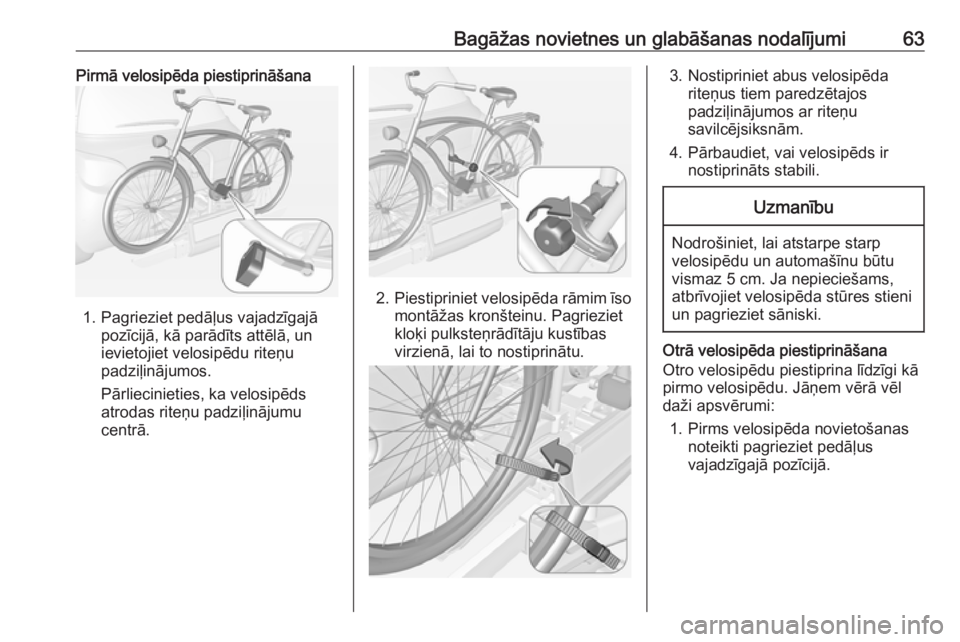 Bagāžas novietnes un glabāšanas nodalījumi 63

Pirmā velosipēda piestiprināšana

1. Pagrieziet pedāļus vajadzīgajā pozīcijā, kā parādīts attēlā, un ievietojiet velosipēdu riteņu padziļinājumos.

Pārliecinieties, ka velosipēds atrodas riteņu padziļinājumu centrā.

2. Piestipriniet velosipēda rāmim īso montāžas kronšteinu. Pagrieziet kloķi pulksteņrādītāju kustības virzienā, lai to nostiprinātu.

3. Nostipriniet abus velosipēda riteņus tiem paredzētajos padziļinājumos ar riteņu savilcējsiksnām.

4. Pārbaudiet, vai velosipēds ir nostiprināts stabili.

Uzmanību

Nodrošiniet, lai atstarpe starp velosipēdu un automašīnu būtu vismaz 5 cm. Ja nepieciešams, atbrīvojiet velosipēda stūres stieni un pagrieziet sāniski.

Otrā velosipēda piestiprināšana
Otro velosipēdu piestiprina līdzīgi kā pirmo velosipēdu. Jāņem vērā vēl daži apsvērumi:

1. Pirms velosipēda novietošanas noteikti pagrieziet pedāļus vajadzīgajā pozīcijā.

carmanualsonline.info