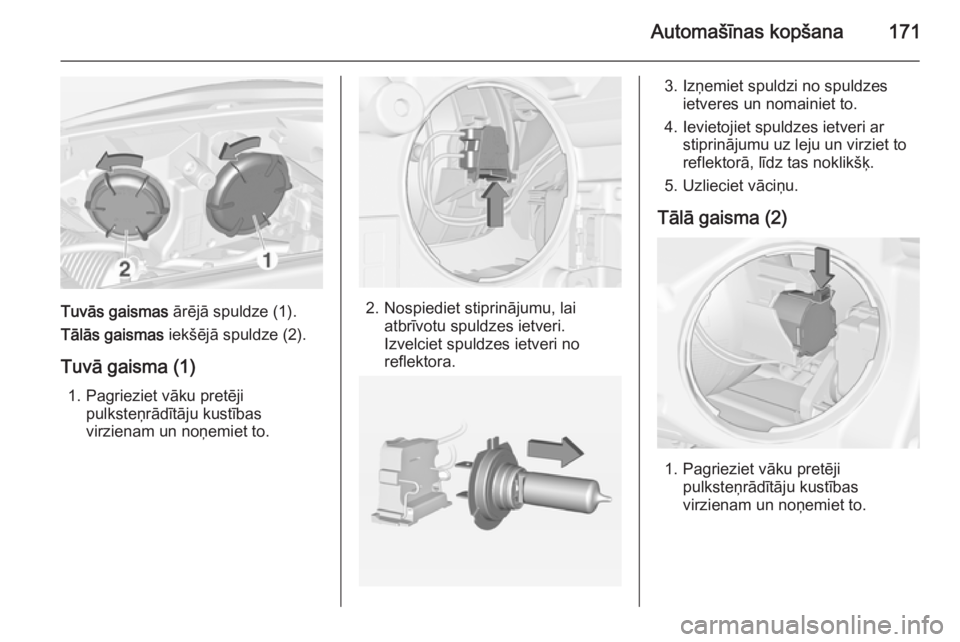 Automašīnas kopšana 171

2

1

Tuvās gaismas ārējā spuldze (1).

Tālās gaismas iekšējā spuldze (2).

Tuvā gaisma (1)

1. Pagrieziet vāku pretēji pulksteņrādītāju kustības virzienam un noņemiet to.

2. Nospiediet stiprinājumu, lai atbrīvotu spuldzes ietveri. Izvelciet spuldzes ietveri no reflektora.

3. Izņemiet spuldzi no spuldzes ietveres un nomainiet to.

4. Ievietojiet spuldzes ietveri ar stiprinājumu uz leju un virziet to reflektorā, līdz tas noklikšķ.

5. Uzlieciet vāciņu.

Tālā gaisma (2)

1. Pagrieziet vāku pretēji pulksteņrādītāju kustības virzienam un noņemiet to.

carmanualsonline.info