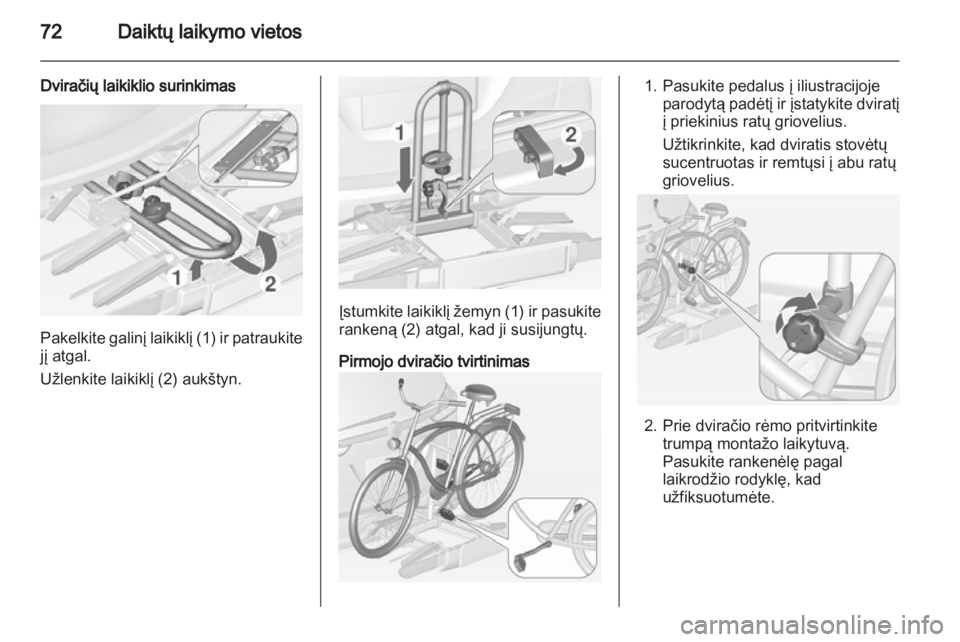 72 Daiktų laikymo vietos

Dviračių laikiklio surinkimas

1 2

Pakelkite galinį laikiklį (1) ir patraukite jį atgal.

Užlenkite laikiklį (2) aukštyn.

1 2

Įstumkite laikiklį žemyn (1) ir pasukite rankeną (2) atgal, kad ji susijungtų.

Pirmojo dviračio tvirtinimas

1. Pasukite pedalus į iliustracijoje parodytą padėtį ir įstatykite dviratį į priekinius ratų griovelius.

Užtikrinkite, kad dviratis stovėtų sucentruotas ir remtųsi į abu ratų griovelius.

2. Prie dviračio rėmo pritvirtinkite trumpą montažo laikytuvą. Pasukite rankenėlę pagal laikrodžio rodyklę, kad užfiksuotumėte.

carmanualsonline.info