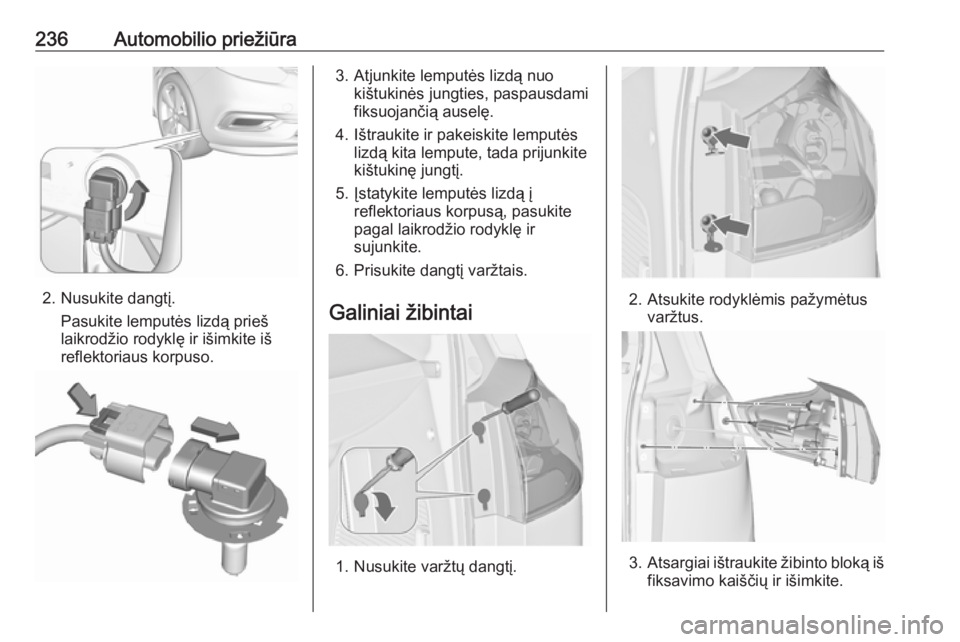 236 Automobilio priežiūra

2. Nusukite dangtį.

Pasukite lemputės lizdą prieš laikrodžio rodyklę ir išimkite iš reflektoriaus korpuso.

3. Atjunkite lemputės lizdą nuo kištukinės jungties, paspausdami fiksuojančią auselę.

4. Ištraukite ir pakeiskite lemputės lizdą kita lempute, tada prijunkite kištukinę jungtį.

5. Įstatykite lemputės lizdą į reflektoriaus korpusą, pasukite pagal laikrodžio rodyklę ir sujunkite.

6. Prisukite dangtį varžtais.

Galiniai žibintai

1. Nusukite varžtų dangtį.

2. Atsukite rodyklėmis pažymėtus varžtus.

3. Atsargiai ištraukite žibinto bloką iš fiksavimo kaiščių ir išimkite.

carmanualsonline.info