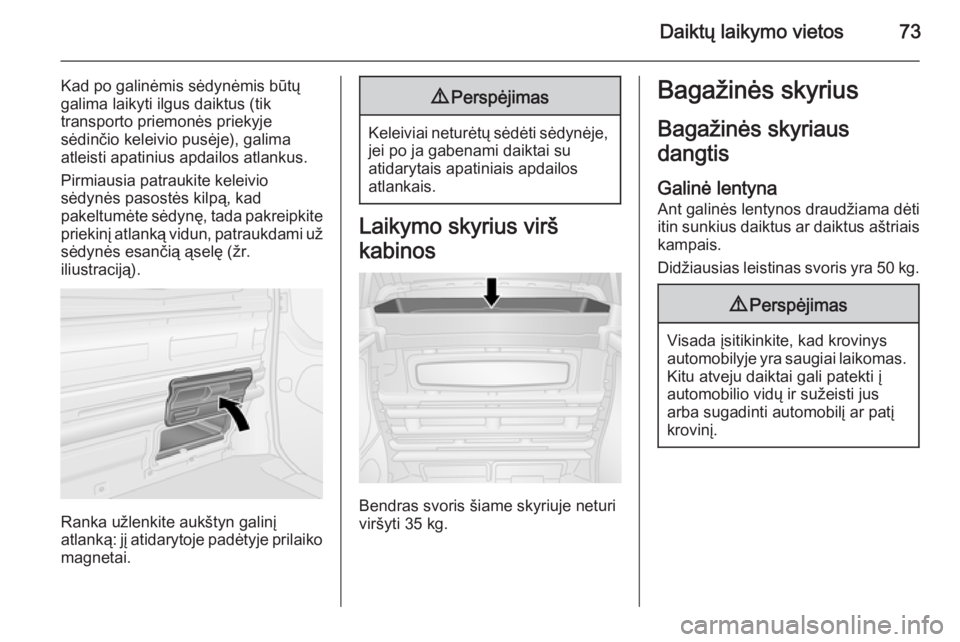 Daiktų laikymo vietos 73

Kad po galinėmis sėdynėmis būtų galima laikyti ilgus daiktus (tik transporto priemonės priekyje sėdinčio keleivio pusėje), galima atleisti apatinius apdailos atlankus.

Pirmiausia patraukite keleivio sėdynės pasostės kilpą, kad pakeltumėte sėdynę, tada pakreipkite priekinį atlanką vidun, patraukdami už sėdynės esančią ąselę (žr. iliustraciją).

Ranka užlenkite aukštyn galinį atlanką: jį atidarytoje padėtyje prilaiko magnetai.

⚠ Perspėjimas

Keleiviai neturėtų sėdėti sėdynėje, jei po ja gabenami daiktai su atidarytais apatiniais apdailos atlankais.

Laikymo skyrius virš kabinos

Bendras svoris šiame skyriuje neturi viršyti 35 kg.

Bagažinės skyrius

Bagažinės skyriaus dangtis

Galinė lentyna
Ant galinės lentynos draudžiama dėti itin sunkius daiktus ar daiktus aštriais kampais.

Didžiausias leistinas svoris yra 50 kg.

⚠ Perspėjimas

Visada įsitikinkite, kad krovinys automobilyje yra saugiai laikomas. Kitu atveju daiktai gali patekti į automobilio vidų ir sužeisti jus arba sugadinti automobilį ar patį krovinį.

carmanualsonline.info