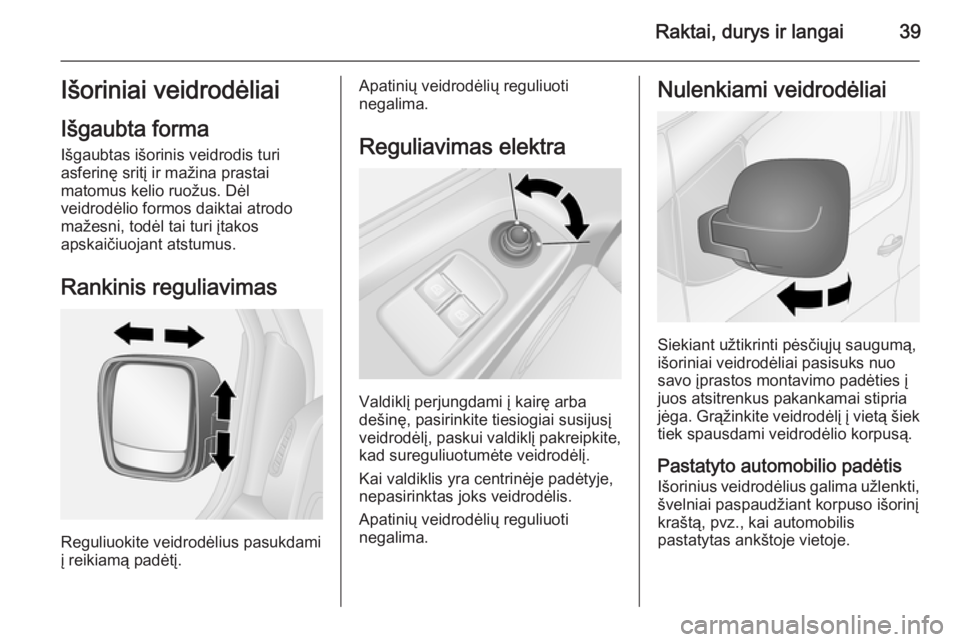 Raktai, durys ir langai 39

Išoriniai veidrodėliai

Išgaubta forma

Išgaubtas išorinis veidrodis turi asferinę sritį ir mažina prastai matomus kelio ruožus. Dėl veidrodėlio formos daiktai atrodo mažesni, todėl tai turi įtakos apskaičiuojant atstumus.

Rankinis reguliavimas

Reguliuokite veidrodėlius pasukdami į reikiamą padėtį.

Apatinių veidrodėlių reguliuoti negalima.

Reguliavimas elektra

Valdiklį perjungdami į kairę arba dešinę, pasirinkite tiesiogiai susijusį veidrodėlį, paskui valdiklį pakreipkite, kad sureguliuotumėte veidrodėlį.

Kai valdiklis yra centrinėje padėtyje, nepasirinktas joks veidrodėlis.

Apatinių veidrodėlių reguliuoti negalima.

Nulenkiami veidrodėliai

Siekiant užtikrinti pėsčiųjų saugumą, išoriniai veidrodėliai pasisuks nuo savo įprastos montavimo padėties į juos atsitrenkus pakankamai stipria jėga. Grąžinkite veidrodėlį į vietą šiek tiek spausdami veidrodėlio korpusą.

Pastatyto automobilio padėtis

Išorinius veidrodėlius galima užlenkti, švelniai paspaudžiant korpuso išorinį kraštą, pvz., kai automobilis pastatytas ankštoje vietoje.

carmanualsonline.info