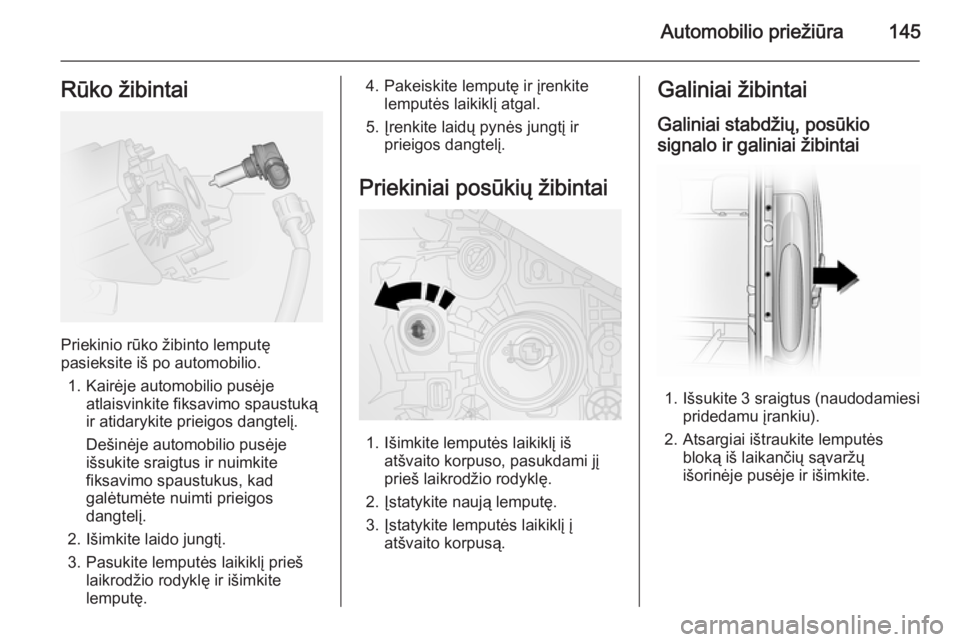 Automobilio priežiūra 145

Rūko žibintai

Priekinio rūko žibinto lemputę pasieksite iš po automobilio.

1. Kairėje automobilio pusėje atlaisvinkite fiksavimo spaustuką ir atidarykite prieigos dangtelį.

Dešinėje automobilio pusėje išsukite sraigtus ir nuimkite fiksavimo spaustukus, kad galėtumėte nuimti prieigos dangtelį.

2. Išimkite laido jungtį.

3. Pasukite lemputės laikiklį prieš laikrodžio rodyklę ir išimkite lemputę.

4. Pakeiskite lemputę ir įrenkite lemputės laikiklį atgal.

5. Įrenkite laidų pynės jungtį ir prieigos dangtelį.

Priekiniai posūkių žibintai

1. Išimkite lemputės laikiklį iš atšvaito korpuso, pasukdami jį prieš laikrodžio rodyklę.

2. Įstatykite naują lemputę.

3. Įstatykite lemputės laikiklį į atšvaito korpusą.

Galiniai žibintai

Galiniai stabdžių, posūkio signalo ir galiniai žibintai

1. Išsukite 3 sraigtus (naudodamiesi pridedamu įrankiu).

2. Atsargiai ištraukite lemputės bloką iš laikančių sąvaržų išorinėje pusėje ir išimkite.

carmanualsonline.info