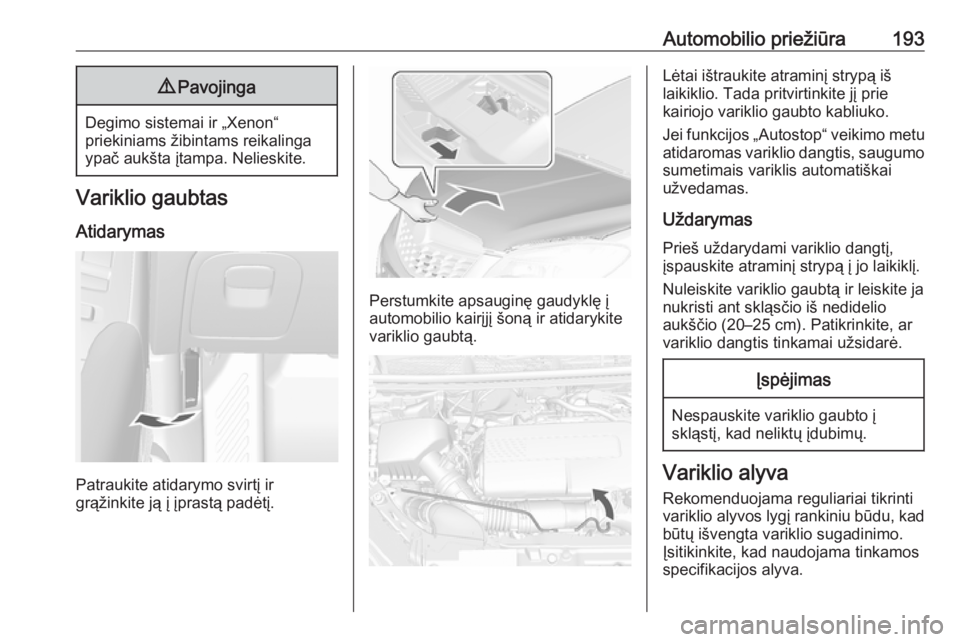 Automobilio priežiūra 193

⚠ Pavojinga

Degimo sistemai ir „Xenon“ priekiniams žibintams reikalinga ypač aukšta įtampa. Nelieskite.

Variklio gaubtas

Atidarymas

Patraukite atidarymo svirtį ir grąžinkite ją į įprastą padėtį.

Perstumkite apsauginę gaudyklę į automobilio kairįjį šoną ir atidarykite variklio gaubtą.

Lėtai ištraukite atraminį strypą iš laikiklio. Tada pritvirtinkite jį prie kairiojo variklio gaubto kabliuko.

Jei funkcijos „Autostop“ veikimo metu atidaromas variklio dangtis, saugumo sumetimais variklis automatiškai užvedamas.

Uždarymas

Prieš uždarydami variklio dangtį, įspauskite atraminį strypą į jo laikiklį.

Nuleiskite variklio gaubtą ir leiskite ja nukristi ant skląsčio iš nedidelio aukščio (20–25 cm). Patikrinkite, ar variklio dangtis tinkamai užsidarė.

Įspėjimas

Nespauskite variklio gaubto į skląstį, kad neliktų įdubimų.

Variklio alyva

Rekomenduojama reguliariai tikrinti variklio alyvos lygį rankiniu būdu, kad būtų išvengta variklio sugadinimo. Įsitikinkite, kad naudojama tinkamos specifikacijos alyva.

carmanualsonline.info