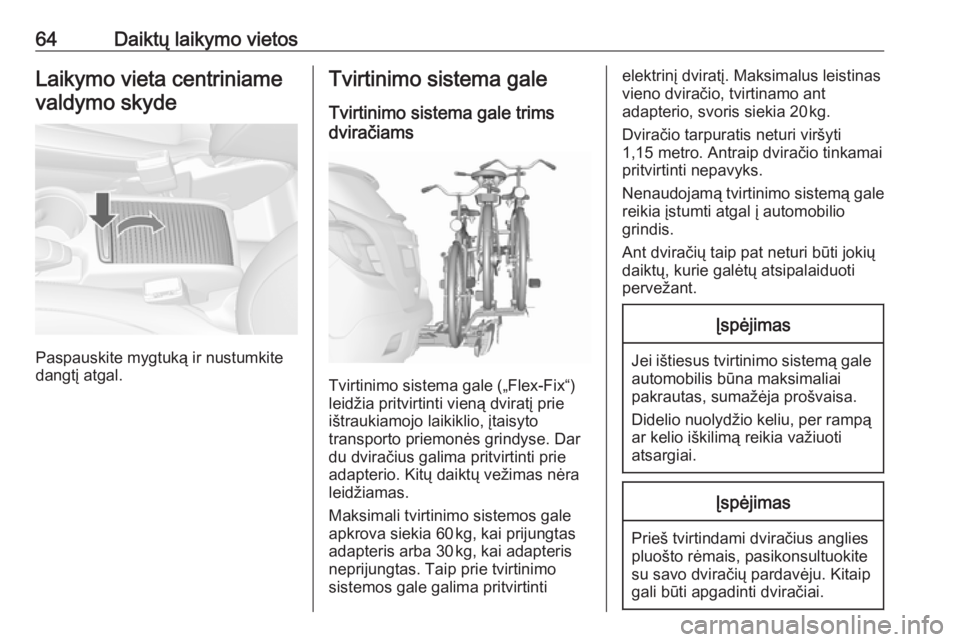 64 Daiktų laikymo vietos

Laikymo vieta centriniame valdymo skyde

Paspauskite mygtuką ir nustumkite dangtį atgal.

Tvirtinimo sistema gale

Tvirtinimo sistema gale trims dviračiams

Tvirtinimo sistema gale („Flex-Fix“) leidžia pritvirtinti vieną dviratį prie ištraukiamojo laikiklio, įtaisyto transporto priemonės grindyse. Dar du dviračius galima pritvirtinti prie adapterio. Kitų daiktų vežimas nėra leidžiamas.

Maksimali tvirtinimo sistemos gale apkrova siekia 60 kg, kai prijungtas adapteris arba 30 kg, kai adapteris neprijungtas. Taip prie tvirtinimo sistemos gale galima pritvirtinti elektrinį dviratį. Maksimalus leistinas vieno dviračio, tvirtinamo ant adapterio, svoris siekia 20 kg.

Dviračio tarpuratis neturi viršyti 1,15 metro. Antraip dviračio tinkamai pritvirtinti nepavyks.

Nenaudojamą tvirtinimo sistemą gale reikia įstumti atgal į automobilio grindis.

Ant dviračių taip pat neturi būti jokių daiktų, kurie galėtų atsipalaiduoti pervežant.

Įspėjimas

Jei ištiesus tvirtinimo sistemą gale automobilis būna maksimaliai pakrautas, sumažėja prošvaisa.

Didelio nuolydžio keliu, per rampą ar kelio iškilimą reikia važiuoti atsargiai.

Įspėjimas

Prieš tvirtindami dviračius anglies pluošto rėmais, pasikonsultuokite su savo dviračių pardavėju. Kitaip gali būti apgadinti dviračiai.

carmanualsonline.info