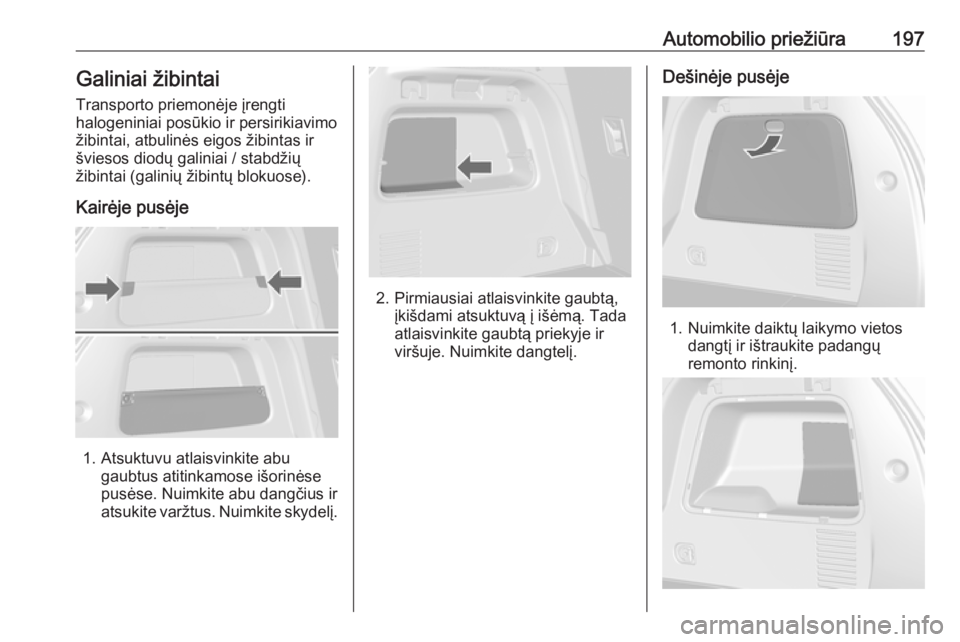 Automobilio priežiūra 197

Galiniai žibintai

Transporto priemonėje įrengti halogeniniai posūkio ir persirikiavimo žibintai, atbulinės eigos žibintas ir šviesos diodų galiniai / stabdžių žibintai (galinių žibintų blokuose).

Kairėje pusėje

1. Atsuktuvu atlaisvinkite abu gaubtus atitinkamose išorinėse pusėse. Nuimkite abu dangčius ir atsukite varžtus. Nuimkite skydelį.

2. Pirmiausiai atlaisvinkite gaubtą, įkišdami atsuktuvą į išėmą. Tada atlaisvinkite gaubtą priekyje ir viršuje. Nuimkite dangtelį.

Dešinėje pusėje

1. Nuimkite daiktų laikymo vietos dangtį ir ištraukite padangų remonto rinkinį.

carmanualsonline.info