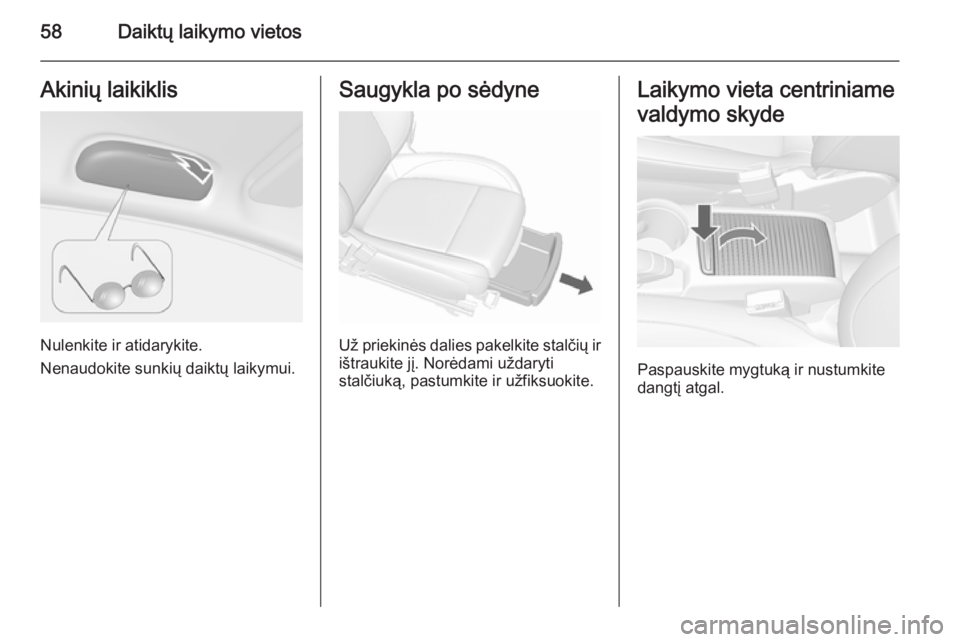 58 Daiktų laikymo vietos

Akinių laikiklis

Nulenkite ir atidarykite.

Nenaudokite sunkių daiktų laikymui.

Saugykla po sėdyne

Už priekinės dalies pakelkite stalčių ir ištraukite jį. Norėdami uždaryti stalčiuką, pastumkite ir užfiksuokite.

Laikymo vieta centriniame valdymo skyde

Paspauskite mygtuką ir nustumkite dangtį atgal.

carmanualsonline.info