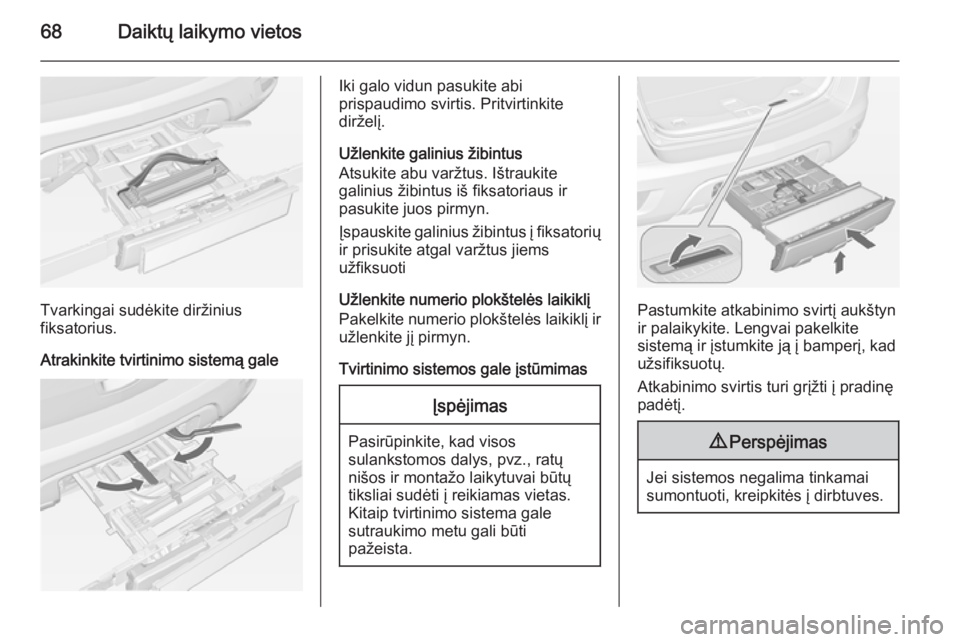 68 Daiktų laikymo vietos

Tvarkingai sudėkite diržinius fiksatorius.

Atrakinkite tvirtinimo sistemą gale

Iki galo vidun pasukite abi prispaudimo svirtis. Pritvirtinkite dirželį.

Užlenkite galinius žibintus
Atsukite abu varžtus. Ištraukite galinius žibintus iš fiksatoriaus ir pasukite juos pirmyn.

Įspauskite galinius žibintus į fiksatorių ir prisukite atgal varžtus jiems užfiksuoti

Užlenkite numerio plokštelės laikiklį
Pakelkite numerio plokštelės laikiklį ir užlenkite jį pirmyn.

Tvirtinimo sistemos gale įstūmimas

Įspėjimas

Pasirūpinkite, kad visos sulankstomos dalys, pvz., ratų nišos ir montažo laikytuvai būtų tiksliai sudėti į reikiamas vietas. Kitaip tvirtinimo sistema gale sutraukimo metu gali būti pažeista.

Pastumkite atkabinimo svirtį aukštyn ir palaikykite. Lengvai pakelkite sistemą ir įstumkite ją į bamperį, kad užsifiksuotų.

Atkabinimo svirtis turi grįžti į pradinę padėtį.

⚠ Perspėjimas

Jei sistemos negalima tinkamai sumontuoti, kreipkitės į dirbtuves.

carmanualsonline.info