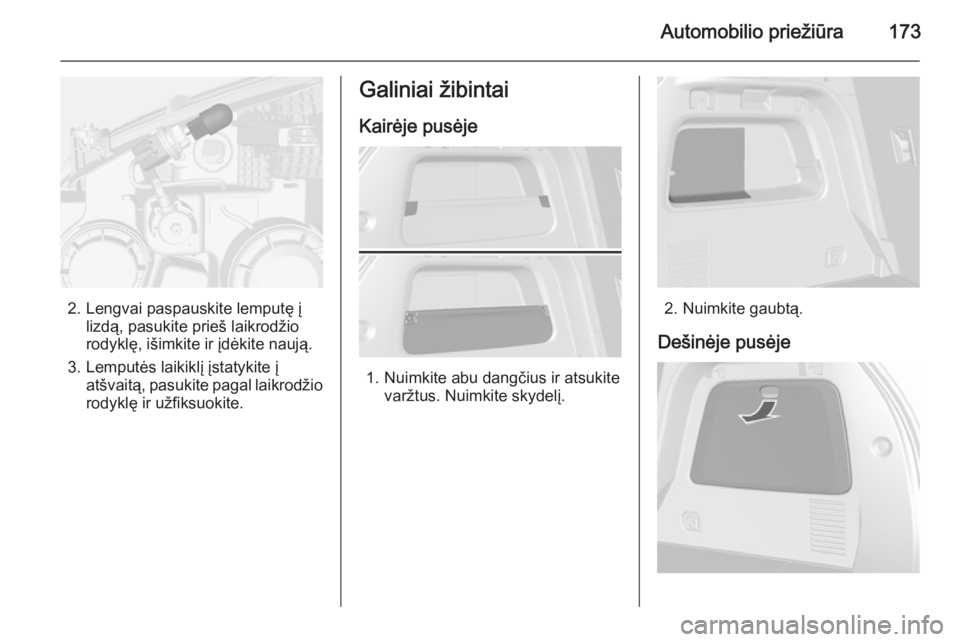 Automobilio priežiūra 173

2. Lengvai paspauskite lemputę į lizdą, pasukite prieš laikrodžio rodyklę, išimkite ir įdėkite naują.

3. Lemputės laikiklį įstatykite į atšvaitą, pasukite pagal laikrodžio rodyklę ir užfiksuokite.

Galiniai žibintai

Kairėje pusėje

1. Nuimkite abu dangčius ir atsukite varžtus. Nuimkite skydelį.

2. Nuimkite gaubtą.

Dešinėje pusėje

carmanualsonline.info