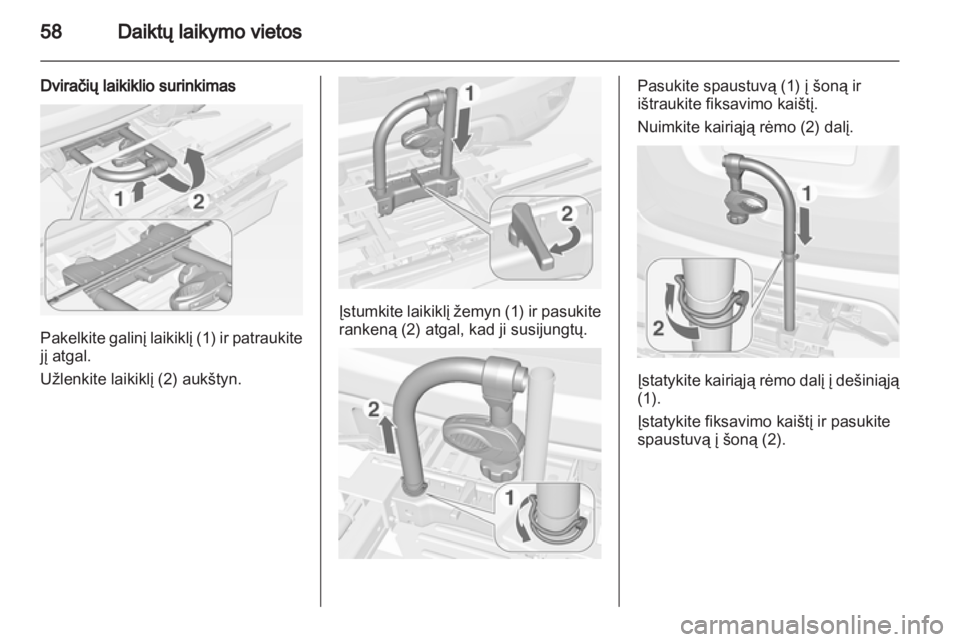 58 Daiktų laikymo vietos

Dviračių laikiklio surinkimas

1 2

Pakelkite galinį laikiklį (1) ir patraukite jį atgal.

Užlenkite laikiklį (2) aukštyn.

1

2

Įstumkite laikiklį žemyn (1) ir pasukite rankeną (2) atgal, kad ji susijungtų.

2

1

Pasukite spaustuvą (1) į šoną ir ištraukite fiksavimo kaištį.

Nuimkite kairiąją rėmo (2) dalį.

1

2

Įstatykite kairiąją rėmo dalį į dešiniąją (1).

Įstatykite fiksavimo kaištį ir pasukite spaustuvą į šoną (2).

carmanualsonline.info