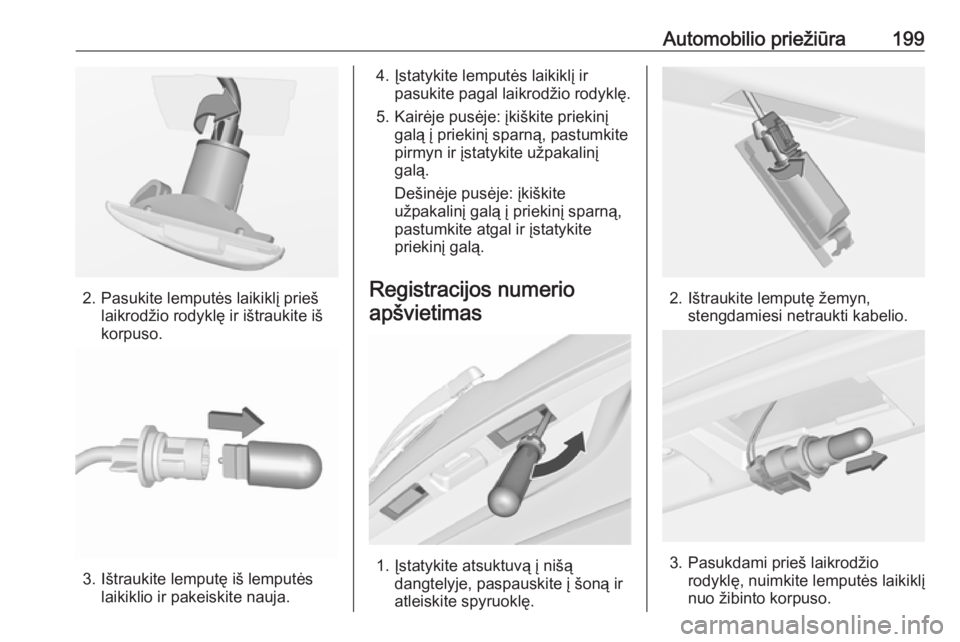 Automobilio priežiūra 199

2. Pasukite lemputės laikiklį prieš laikrodžio rodyklę ir ištraukite iš korpuso.

3. Ištraukite lemputę iš lemputės laikiklio ir pakeiskite nauja.

4. Įstatykite lemputės laikiklį ir pasukite pagal laikrodžio rodyklę.

5. Kairėje pusėje: įkiškite priekinį galą į priekinį sparną, pastumkite pirmyn ir įstatykite užpakalinį galą.

Dešinėje pusėje: įkiškite užpakalinį galą į priekinį sparną, pastumkite atgal ir įstatykite priekinį galą.

Registracijos numerio apšvietimas

1. Įstatykite atsuktuvą į nišą dangtelyje, paspauskite į šoną ir atleiskite spyruoklę.

2. Ištraukite lemputę žemyn, stengdamiesi netraukti kabelio.

3. Pasukdami prieš laikrodžio rodyklę, nuimkite lemputės laikiklį nuo žibinto korpuso.

carmanualsonline.info