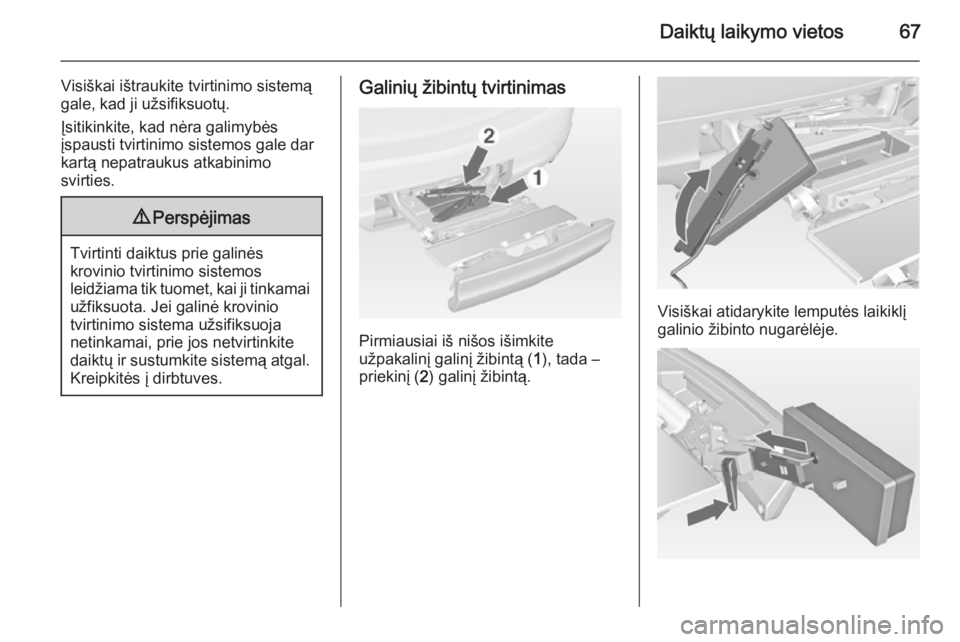 Daiktų laikymo vietos 67

Visiškai ištraukite tvirtinimo sistemą gale, kad ji užsifiksuotų.

Įsitikinkite, kad nėra galimybės įspausti tvirtinimo sistemos gale dar kartą nepatraukus atkabinimo svirties.

⚠ Perspėjimas

Tvirtinti daiktus prie galinės krovinio tvirtinimo sistemos leidžiama tik tuomet, kai ji tinkamai užfiksuota. Jei galinė krovinio tvirtinimo sistema užsifiksuoja netinkamai, prie jos netvirtinkite daiktų ir sustumkite sistemą atgal. Kreipkitės į dirbtuves.

Galinių žibintų tvirtinimas

2
1

Pirmiausiai iš nišos išimkite užpakalinį galinį žibintą (1), tada – priekinį (2) galinį žibintą.

Visiškai atidarykite lemputės laikiklį galinio žibinto nugarėlėje.

carmanualsonline.info