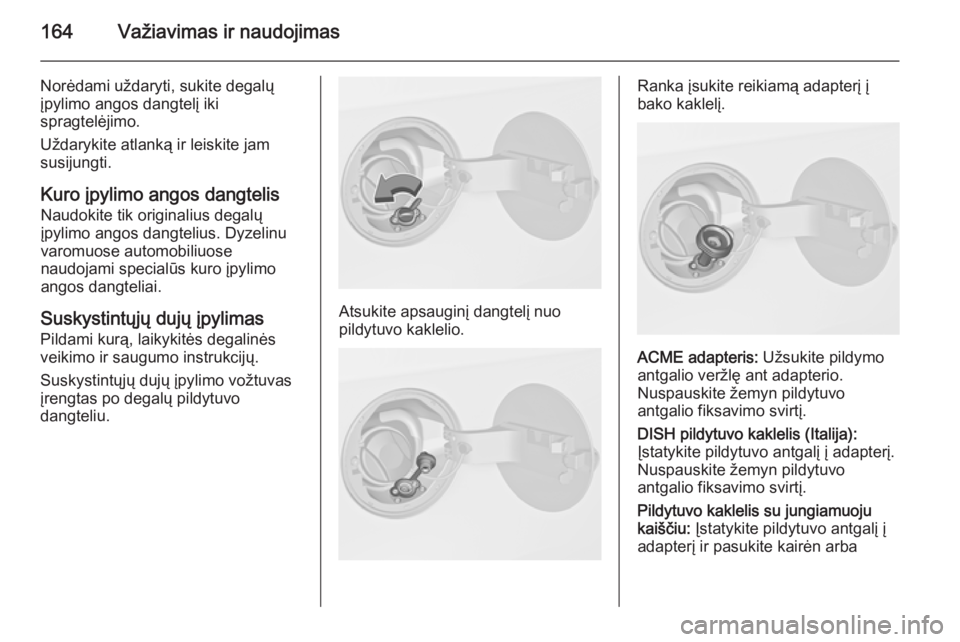 164 Važiavimas ir naudojimas

Norėdami uždaryti, sukite degalų įpylimo angos dangtelį iki spragtelėjimo.

Uždarykite atlanką ir leiskite jam susijungti.

Kuro įpylimo angos dangtelis
Naudokite tik originalius degalų įpylimo angos dangtelius. Dyzelinu varomuose automobiliuose naudojami specialūs kuro įpylimo angos dangteliai.

Suskystintųjų dujų įpylimas
Pildami kurą, laikykitės degalinės veikimo ir saugumo instrukcijų.

Suskystintųjų dujų įpylimo vožtuvas įrengtas po degalų pildytuvo dangteliu.

Atsukite apsauginį dangtelį nuo pildytuvo kaklelio.

Ranka įsukite reikiamą adapterį į bako kaklelį.

ACME adapteris: Užsukite pildymo antgalio veržlę ant adapterio. Nuspauskite žemyn pildytuvo antgalio fiksavimo svirtį.

DISH pildytuvo kaklelis (Italija): Įstatykite pildytuvo antgalį į adapterį. Nuspauskite žemyn pildytuvo antgalio fiksavimo svirtį.

Pildytuvo kaklelis su jungiamuoju kaiščiu: Įstatykite pildytuvo antgalį į adapterį ir pasukite kairėn arba

carmanualsonline.info