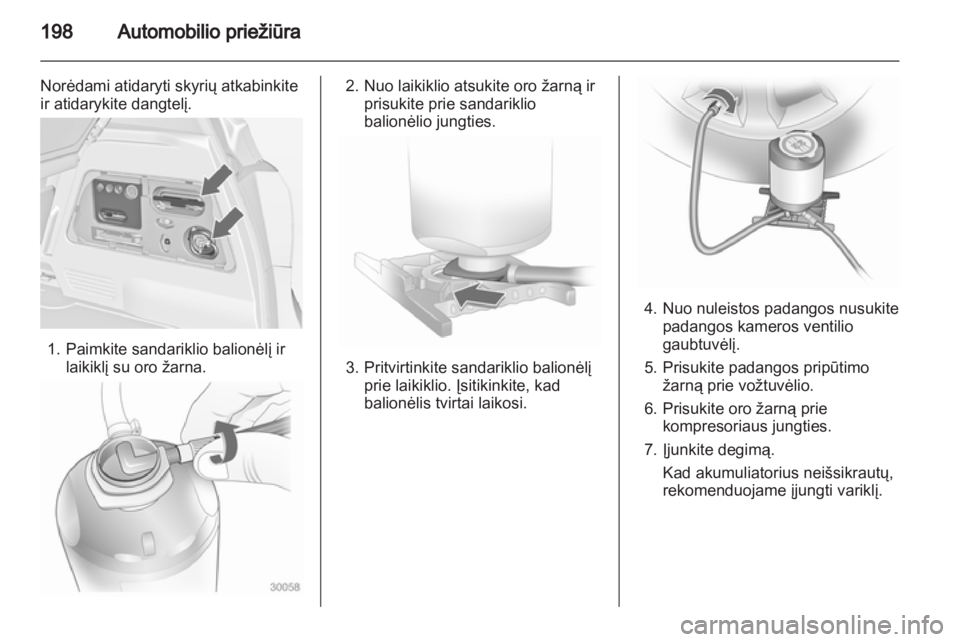 198 Automobilio priežiūra

Norėdami atidaryti skyrių atkabinkite ir atidarykite dangtelį.

1. Paimkite sandariklio balionėlį ir laikiklį su oro žarna.

30058

2. Nuo laikiklio atsukite oro žarną ir prisukite prie sandariklio balionėlio jungties.

3. Pritvirtinkite sandariklio balionėlį prie laikiklio. Įsitikinkite, kad balionėlis tvirtai laikosi.

4. Nuo nuleistos padangos nusukite padangos kameros ventilio gaubtuvėlį.

5. Prisukite padangos pripūtimo žarną prie vožtuvėlio.

6. Prisukite oro žarną prie kompresoriaus jungties.

7. Įjunkite degimą.

Kad akumuliatorius neišsikrautų, rekomenduojame įjungti variklį.

carmanualsonline.info