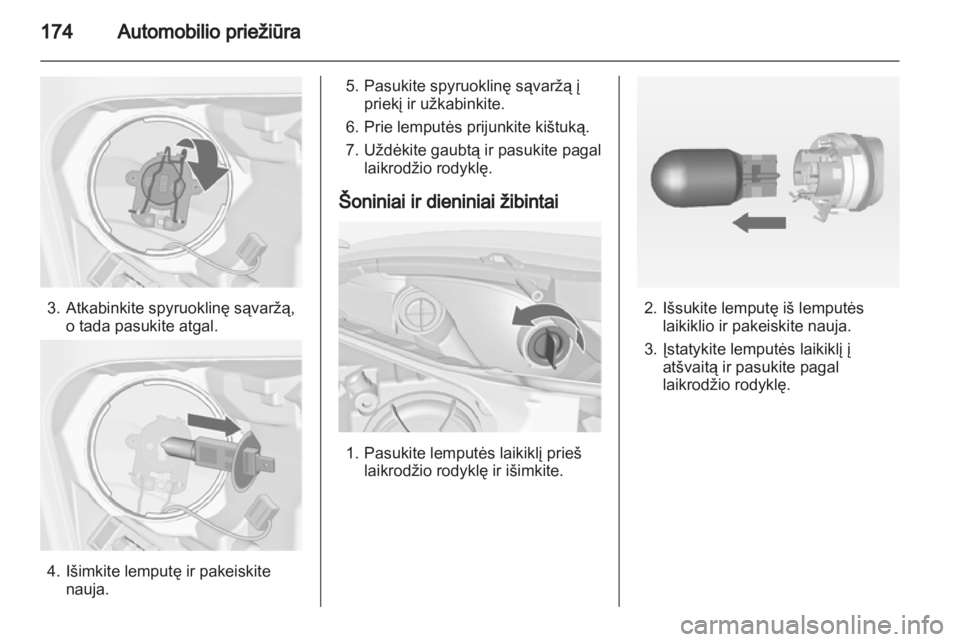 174 Automobilio priežiūra

3. Atkabinkite spyruoklinę sąvaržą, o tada pasukite atgal.

4. Išimkite lemputę ir pakeiskite nauja.

5. Pasukite spyruoklinę sąvaržą į priekį ir užkabinkite.

6. Prie lemputės prijunkite kištuką.

7. Uždėkite gaubtą ir pasukite pagal laikrodžio rodyklę.

Šoniniai ir dieniniai žibintai

1. Pasukite lemputės laikiklį prieš laikrodžio rodyklę ir išimkite.

2. Išsukite lemputę iš lemputės laikiklio ir pakeiskite nauja.

3. Įstatykite lemputės laikiklį į atšvaitą ir pasukite pagal laikrodžio rodyklę.

carmanualsonline.info