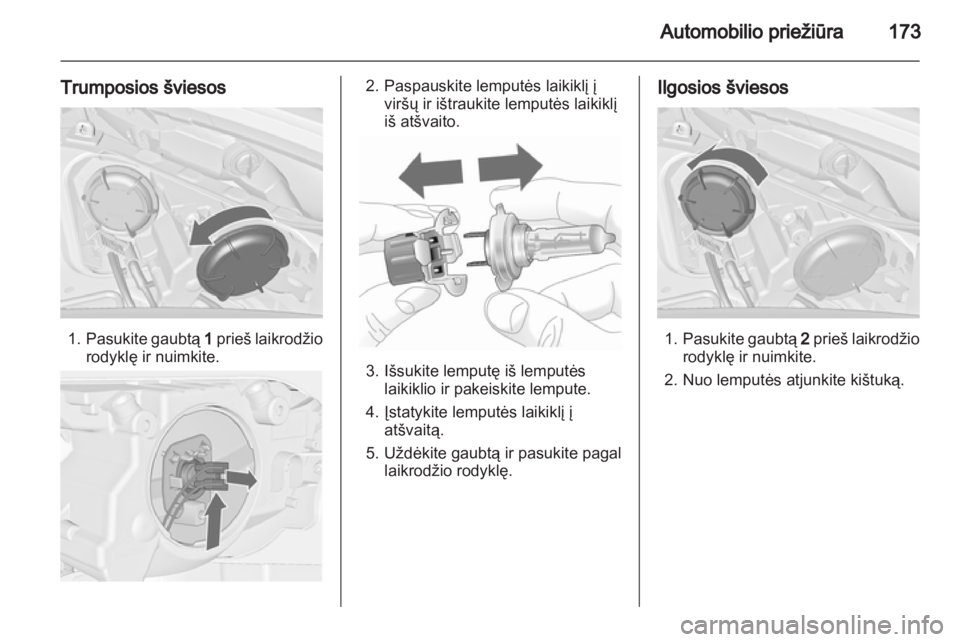 Automobilio priežiūra 173

Trumposios šviesos

1. Pasukite gaubtą 1 prieš laikrodžio rodyklę ir nuimkite.

2. Paspauskite lemputės laikiklį į viršų ir ištraukite lemputės laikiklį iš atšvaito.

3. Išsukite lemputę iš lemputės laikiklio ir pakeiskite lempute.

4. Įstatykite lemputės laikiklį į atšvaitą.

5. Uždėkite gaubtą ir pasukite pagal laikrodžio rodyklę.

Ilgosios šviesos

1. Pasukite gaubtą 2 prieš laikrodžio rodyklę ir nuimkite.

2. Nuo lemputės atjunkite kištuką.

carmanualsonline.info