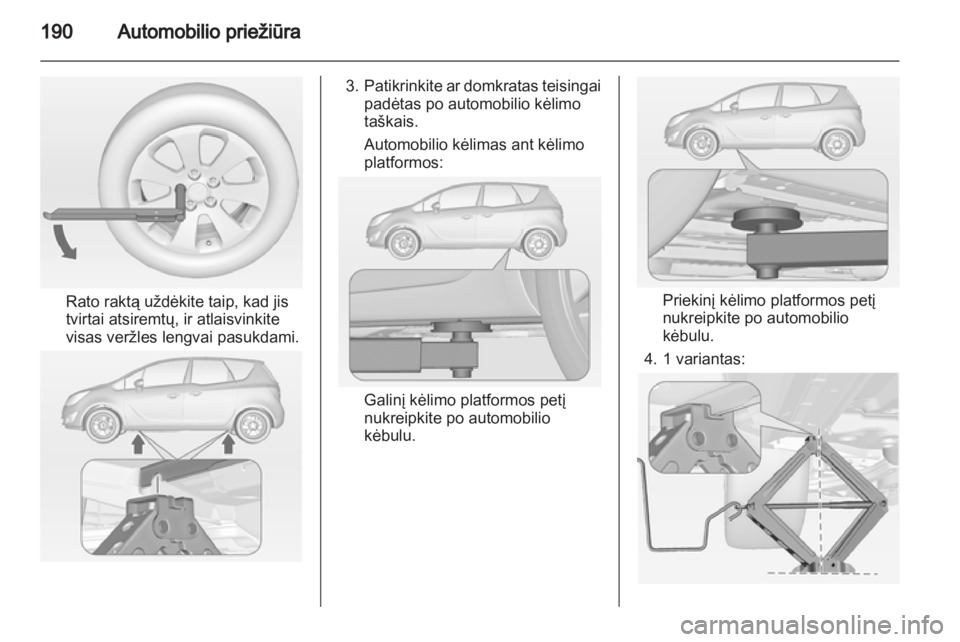 190 Automobilio priežiūra

Rato raktą uždėkite taip, kad jis tvirtai atsiremtų, ir atlaisvinkite visas veržles lengvai pasukdami.

3. Patikrinkite ar domkratas teisingai padėtas po automobilio kėlimo taškais.

Automobilio kėlimas ant kėlimo platformos:

Galinį kėlimo platformos petį nukreipkite po automobilio kėbulu.

Priekinį kėlimo platformos petį nukreipkite po automobilio kėbulu.

4. 1 variantas:

carmanualsonline.info