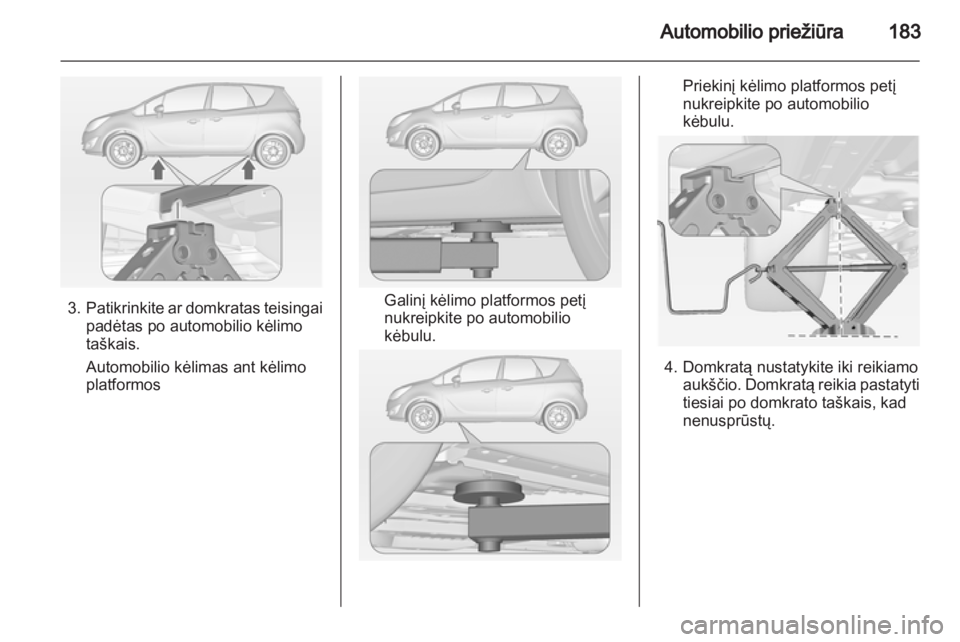 Automobilio priežiūra 183

3. Patikrinkite ar domkratas teisingai padėtas po automobilio kėlimo taškais.

Automobilio kėlimas ant kėlimo platformos

Galinį kėlimo platformos petį nukreipkite po automobilio kėbulu.

Priekinį kėlimo platformos petį nukreipkite po automobilio kėbulu.

4. Domkratą nustatykite iki reikiamo aukščio. Domkratą reikia pastatyti tiesiai po domkrato taškais, kad nenusprūstų.

carmanualsonline.info