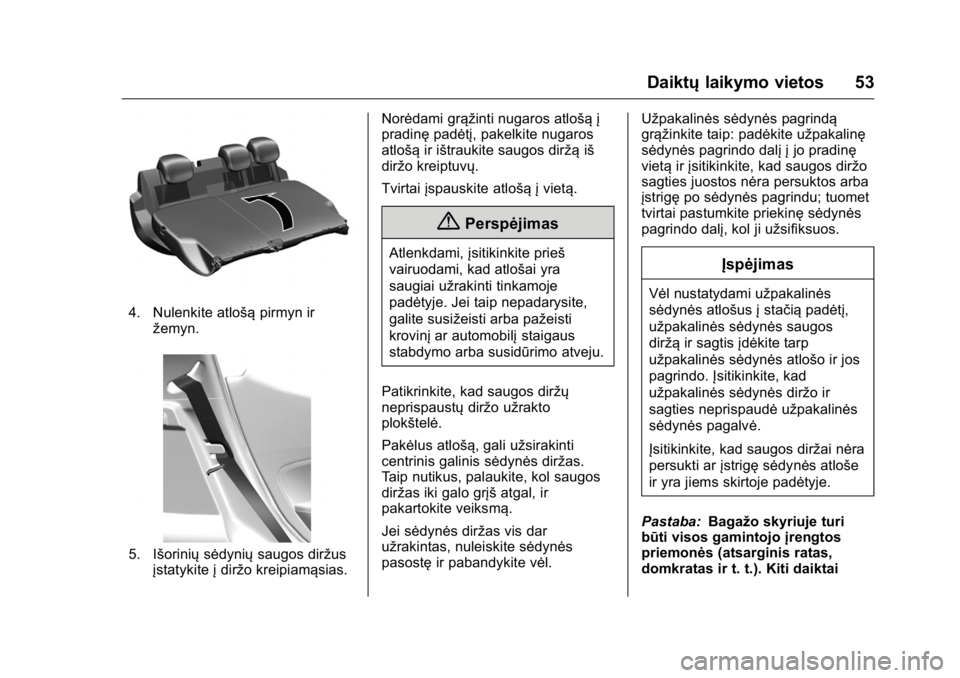 Daiktų laikymo vietos 53

4. Nulenkite atlošą pirmyn ir žemyn.

5. Išorinių sėdynių saugos diržus įstatykite į diržo kreipiamąsias.

Norėdami grąžinti nugaros atlošą į pradinę padėtį, pakelkite nugaros atlošą ir ištraukite saugos diržą iš diržo kreiptuvų.

Tvirtai įspauskite atlošą į vietą.

Perspėjimas

Atlenkdami, įsitikinkite prieš vairuodami, kad atlošai yra saugiai užrakinti tinkamoje padėtyje. Jei taip nepadarysite, galite susižeisti arba pažeisti krovinį ar automobilį staigaus stabdymo arba susidūrimo atveju.

Patikrinkite, kad saugos diržų neprispaustų diržo užrakto plokštelė.

Pakėlus atlošą, gali užsirakinti centrinis galinis sėdynės diržas. Taip nutikus, palaukite, kol saugos diržas iki galo grįš atgal, ir pakartokite veiksmą.

Jei sėdynės diržas vis dar užrakintas, nuleiskite sėdynės pasostę ir pabandykite vėl.

Užpakalinės sėdynės pagrindą grąžinkite taip: padėkite užpakalinę sėdynės pagrindo dalį į jo pradinę vietą ir įsitikinkite, kad saugos diržo sagties juostos nėra persuktos arba įstrigę po sėdynės pagrindu; tuomet tvirtai pastumkite priekinę sėdynės pagrindo dalį, kol ji užsifiksuos.

Įspėjimas

Vėl nustatydami užpakalinės sėdynės atlošus į stačią padėtį, užpakalinės sėdynės saugos diržą ir sagtis įdėkite tarp užpakalinės sėdynės atlošo ir jos pagrindo. Įsitikinkite, kad užpakalinės sėdynės diržo ir sagties neprispaudė užpakalinės sėdynės pagalvė.

Įsitikinkite, kad saugos diržai nėra persukti ar įstrigę sėdynės atloše ir yra jiems skirtoje padėtyje.

Pastaba: Bagažo skyriuje turi būti visos gamintojo įrengtos priemonės (atsarginis ratas, domkratas ir t. t.). Kiti daiktai

carmanualsonline.info