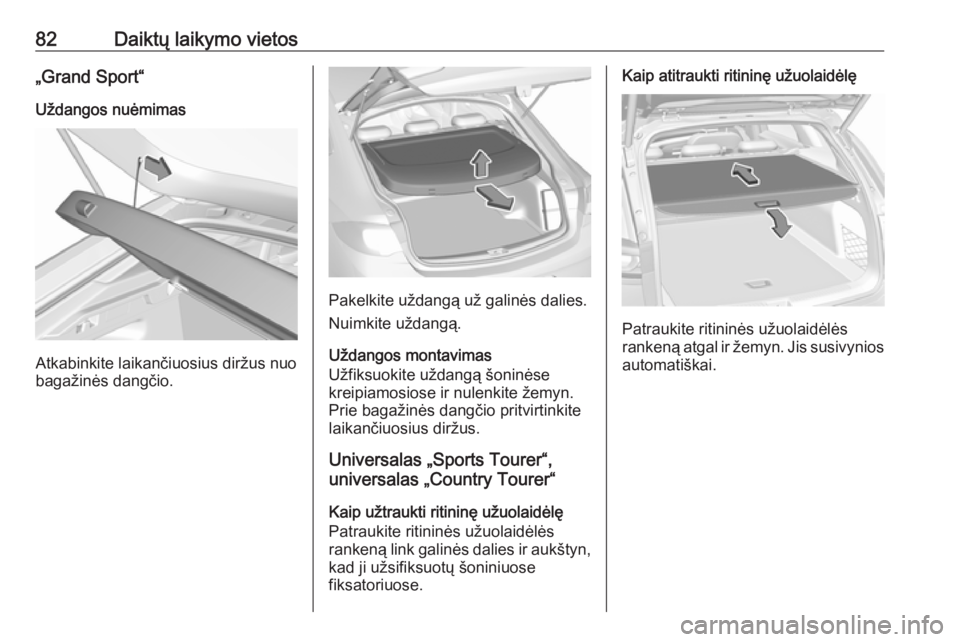 82 Daiktų laikymo vietos

„Grand Sport“

Uždangos nuėmimas

Atkabinkite laikančiuosius diržus nuo bagažinės dangčio.

Pakelkite uždangą už galinės dalies.

Nuimkite uždangą.

Uždangos montavimas

Užfiksuokite uždangą šoninėse kreipiamosiose ir nulenkite žemyn. Prie bagažinės dangčio pritvirtinkite laikančiuosius diržus.

Universalas „Sports Tourer“, universalas „Country Tourer“

Kaip užtraukti ritininę užuolaidėlę

Patraukite ritininės užuolaidėlės rankeną link galinės dalies ir aukštyn, kad ji užsifiksuotų šoniniuose fiksatoriuose.

Kaip atitraukti ritininę užuolaidėlę

Patraukite ritininės užuolaidėlės rankeną atgal ir žemyn. Jis susivynios automatiškai.

carmanualsonline.info