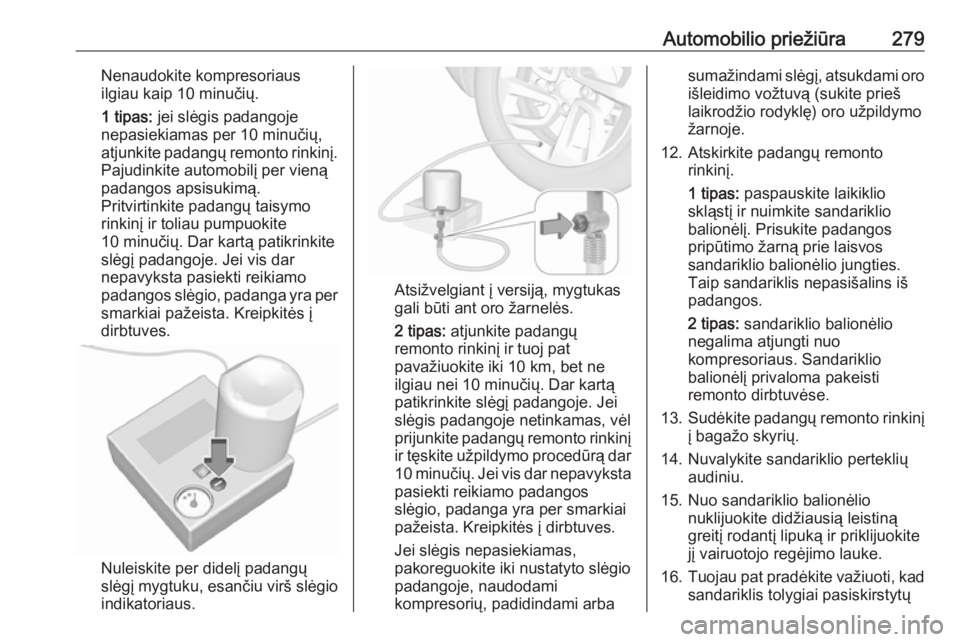 Automobilio priežiūra 279

Nenaudokite kompresoriaus ilgiau kaip 10 minučių.

1 tipas: jei slėgis padangoje nepasiekiamas per 10 minučių, atjunkite padangų remonto rinkinį. Pajudinkite automobilį per vieną padangos apsisukimą. Pritvirtinkite padangų taisymo rinkinį ir toliau pumpuokite 10 minučių. Dar kartą patikrinkite slėgį padangoje. Jei vis dar nepavyksta pasiekti reikiamo padangos slėgio, padanga yra per smarkiai pažeista. Kreipkitės į dirbtuves.

Nuleiskite per didelį padangų slėgį mygtuku, esančiu virš slėgio indikatoriaus.

Atsižvelgiant į versiją, mygtukas gali būti ant oro žarnelės.

2 tipas: atjunkite padangų remonto rinkinį ir tuoj pat pavažiuokite iki 10 km, bet ne ilgiau nei 10 minučių. Dar kartą patikrinkite slėgį padangoje. Jei slėgis padangoje netinkamas, vėl prijunkite padangų remonto rinkinį ir tęskite užpildymo procedūrą dar 10 minučių. Jei vis dar nepavyksta pasiekti reikiamo padangos slėgio, padanga yra per smarkiai pažeista. Kreipkitės į dirbtuves.

Jei slėgis nepasiekiamas, pakoreguokite iki nustatyto slėgio padangoje, naudodami kompresorių, padidindami arba sumažindami slėgį, atsukdami oro išleidimo vožtuvą (sukite prieš laikrodžio rodyklę) oro užpildymo žarnoje.

12. Atskirkite padangų remonto rinkinį.

1 tipas: paspauskite laikiklio skląstį ir nuimkite sandariklio balionėlį. Prisukite padangos pripūtimo žarną prie laisvos sandariklio balionėlio jungties. Taip sandariklis nepasišalins iš padangos.

2 tipas: sandariklio balionėlio negalima atjungti nuo kompresoriaus. Sandariklio balionėlį privaloma pakeisti remonto dirbtuvėse.

13. Sudėkite padangų remonto rinkinį į bagažo skyrių.

14. Nuvalykite sandariklio perteklių audiniu.

15. Nuo sandariklio balionėlio nuklijuokite didžiausią leistiną greitį rodantį lipuką ir priklijuokite jį vairuotojo regėjimo lauke.

16. Tuojau pat pradėkite važiuoti, kad sandariklis tolygiai pasiskirstytų

carmanualsonline.info