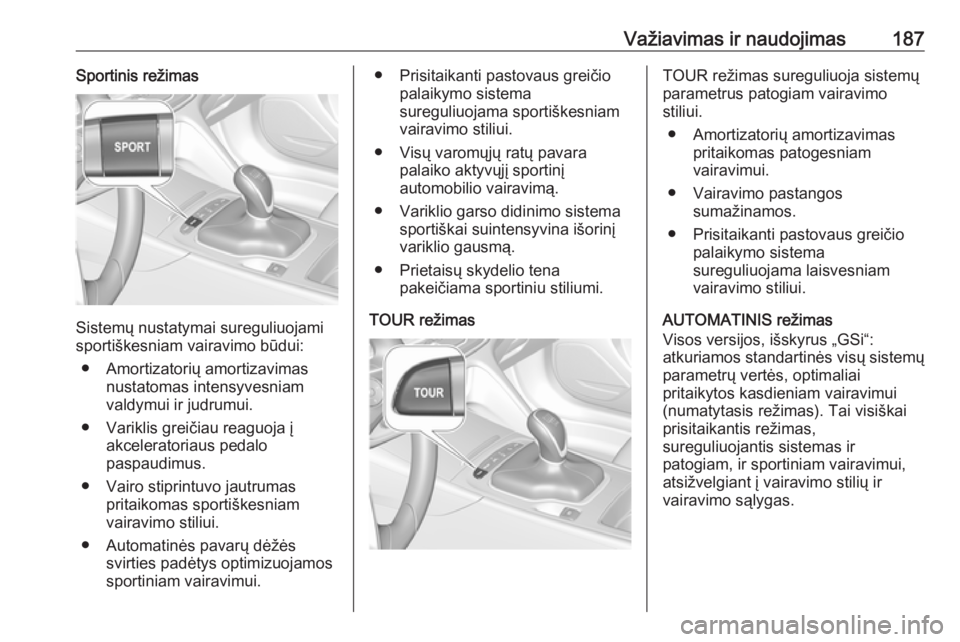 Važiavimas ir naudojimas 187

Sportinis režimas

SPORT

Sistemų nustatymai sureguliuojami sportiškesniam vairavimo būdui:

● Amortizatorių amortizavimas nustatomas intensyvesniam valdymui ir judrumui.

● Variklis greičiau reaguoja į akceleratoriaus pedalo paspaudimus.

● Vairo stiprintuvo jautrumas pritaikomas sportiškesniam vairavimo stiliui.

● Automatinės pavarų dėžės svirties padėtys optimizuojamos sportiniam vairavimui.

● Prisitaikanti pastovaus greičio palaikymo sistema sureguliuojama sportiškesniam vairavimo stiliui.

● Visų varomųjų ratų pavara palaiko aktyvųjį sportinį automobilio vairavimą.

● Variklio garso didinimo sistema sportiškai suintensyvina išorinį variklio gausmą.

● Prietaisų skydelio tena pakeičiama sportiniu stiliumi.

TOUR režimas

TOUR

TOUR režimas sureguliuoja sistemų parametrus patogiam vairavimo stiliui.

● Amortizatorių amortizavimas pritaikomas patogesniam vairavimui.

● Vairavimo pastangos sumažinamos.

● Prisitaikanti pastovaus greičio palaikymo sistema sureguliuojama laisvesniam vairavimo stiliui.

AUTOMATINIS režimas
Visos versijos, išskyrus „GSi“: atkuriamos standartinės visų sistemų parametrų vertės, optimaliai pritaikytos kasdieniam vairavimui (numatytasis režimas). Tai visiškai prisitaikantis režimas, sureguliuojantis sistemas ir patogiam, ir sportiniam vairavimui, atsižvelgiant į vairavimo stilių ir vairavimo sąlygas.

carmanualsonline.info