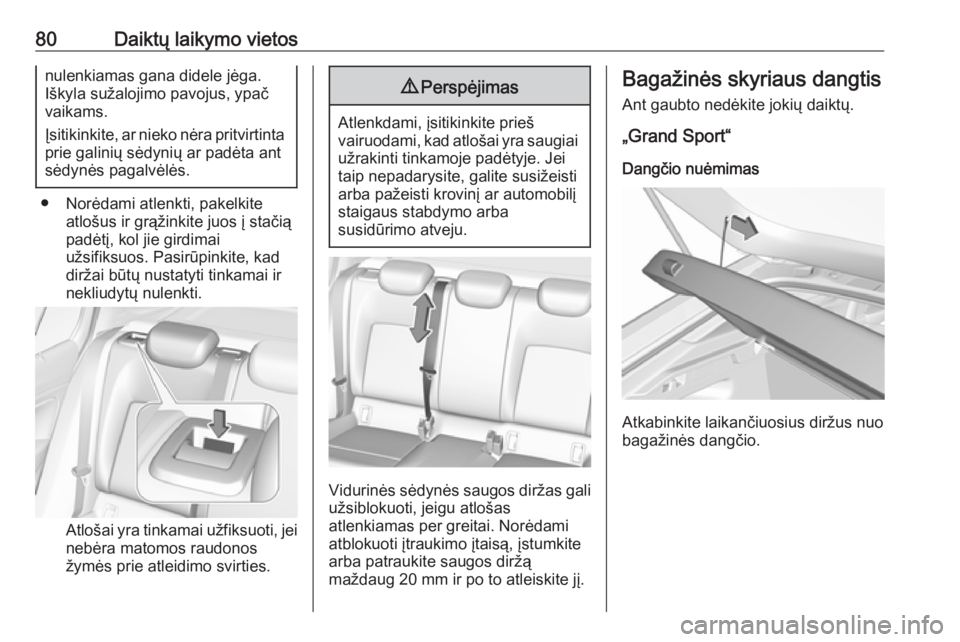 80 Daiktų laikymo vietos

nulenkiamas gana didele jėga. Iškyla sužalojimo pavojus, ypač vaikams.

Įsitikinkite, ar nieko nėra pritvirtinta prie galinių sėdynių ar padėta ant sėdynės pagalvėlės.

● Norėdami atlenkti, pakelkite atlošus ir grąžinkite juos į stačią padėtį, kol jie girdimai užsifiksuos. Pasirūpinkite, kad diržai būtų nustatyti tinkamai ir nekliudytų nulenkti.

Atlošai yra tinkamai užfiksuoti, jei nebėra matomos raudonos žymės prie atleidimo svirties.

⚠ Perspėjimas

Atlenkdami, įsitikinkite prieš vairuodami, kad atlošai yra saugiai užrakinti tinkamoje padėtyje. Jei taip nepadarysite, galite susižeisti arba pažeisti krovinį ar automobilį staigaus stabdymo arba susidūrimo atveju.

Vidurinės sėdynės saugos diržas gali užsiblokuoti, jeigu atlošas atlenkiamas per greitai. Norėdami atblokuoti įtraukimo įtaisą, įstumkite arba patraukite saugos diržą maždaug 20 mm ir po to atleiskite jį.

Bagažinės skyriaus dangtis

Ant gaubto nedėkite jokių daiktų.

„Grand Sport“

Dangčio nuėmimas

Atkabinkite laikančiuosius diržus nuo bagažinės dangčio.

carmanualsonline.info