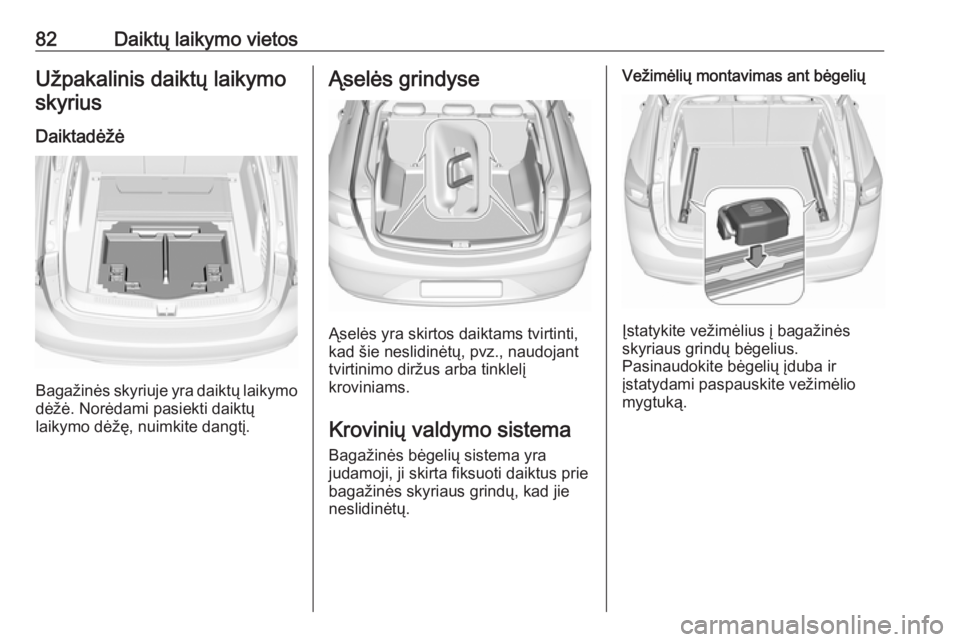 82 Daiktų laikymo vietos

Užpakalinis daiktų laikymo skyrius

Daiktadėžė

Bagažinės skyriuje yra daiktų laikymo dėžė. Norėdami pasiekti daiktų laikymo dėžę, nuimkite dangtį.

Ąselės grindyse

Ąselės yra skirtos daiktams tvirtinti, kad šie neslidinėtų, pvz., naudojant tvirtinimo diržus arba tinklelį kroviniams.

Krovinių valdymo sistema

Bagažinės bėgelių sistema yra judamoji, ji skirta fiksuoti daiktus prie bagažinės skyriaus grindų, kad jie neslidinėtų.

Vežimėlių montavimas ant bėgelių

Įstatykite vežimėlius į bagažinės skyriaus grindų bėgelius. Pasinaudokite bėgelių įduba ir įstatydami paspauskite vežimėlio mygtuką.

carmanualsonline.info