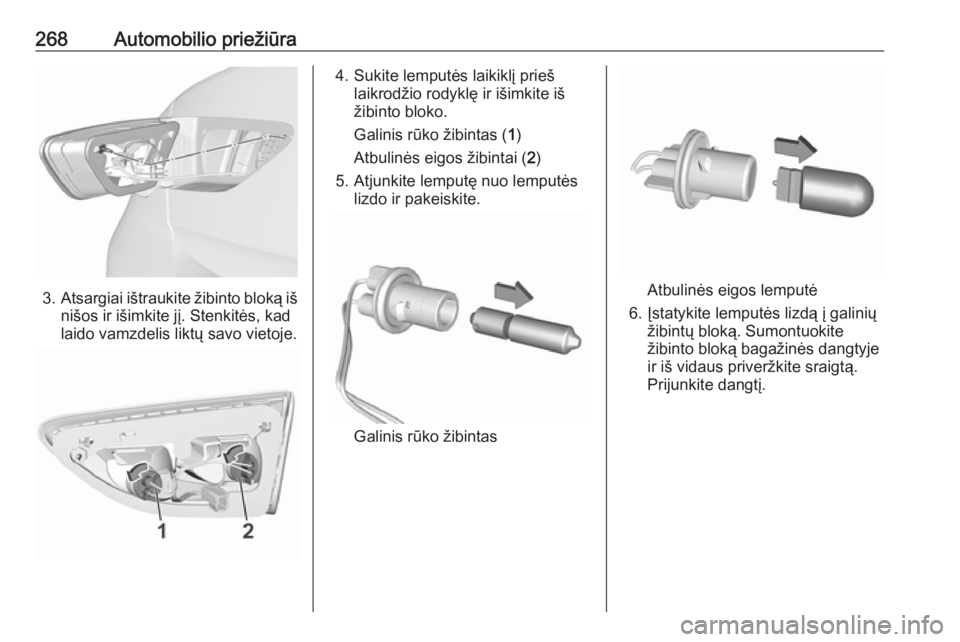 268 Automobilio priežiūra

3. Atsargiai ištraukite žibinto bloką iš nišos ir išimkite jį. Stenkitės, kad laido vamzdelis liktų savo vietoje.

1 2

4. Sukite lemputės laikiklį prieš laikrodžio rodyklę ir išimkite iš žibinto bloko.

Galinis rūko žibintas (1)

Atbulinės eigos žibintai (2)

5. Atjunkite lemputę nuo lemputės lizdo ir pakeiskite.

Galinis rūko žibintas

Atbulinės eigos lemputė

6. Įstatykite lemputės lizdą į galinių žibintų bloką. Sumontuokite žibinto bloką bagažinės dangtyje ir iš vidaus priveržkite sraigtą. Prijunkite dangtį.

carmanualsonline.info