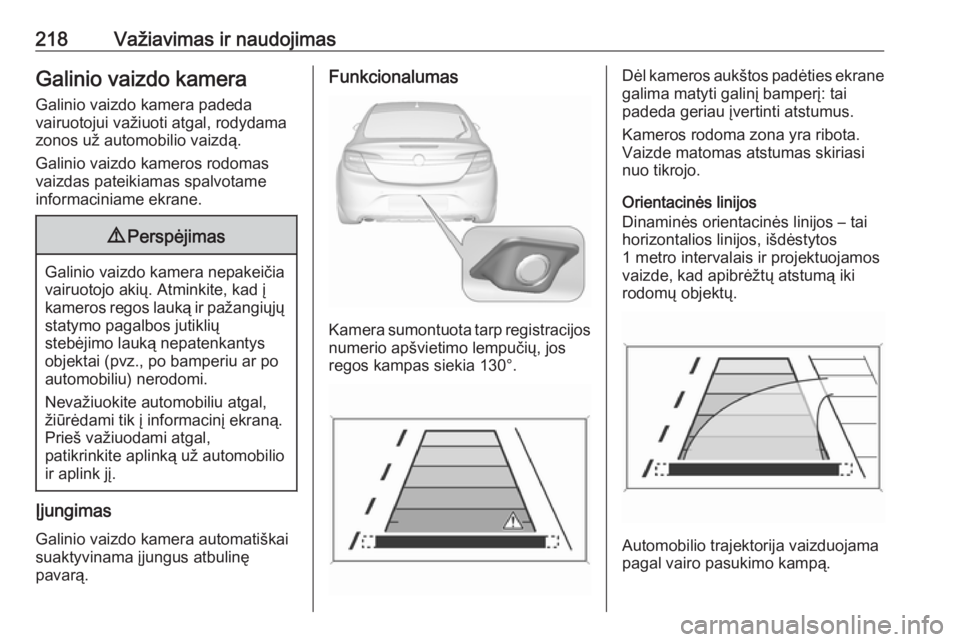 218 Važiavimas ir naudojimas

Galinio vaizdo kamera

Galinio vaizdo kamera padeda vairuotojui važiuoti atgal, rodydama zonos už automobilio vaizdą.

Galinio vaizdo kameros rodomas vaizdas pateikiamas spalvotame informaciniame ekrane.

⚠ Perspėjimas

Galinio vaizdo kamera nepakeičia vairuotojo akių. Atminkite, kad į kameros regos lauką ir pažangiųjų statymo pagalbos jutiklių stebėjimo lauką nepatenkantys objektai (pvz., po bamperiu ar po automobiliu) nerodomi.

Nevažiuokite automobiliu atgal, žiūrėdami tik į informacinį ekraną. Prieš važiuodami atgal, patikrinkite aplinką už automobilio ir aplink jį.

Įjungimas

Galinio vaizdo kamera automatiškai suaktyvinama įjungus atbulinę pavarą.

Funkcionalumas

Kamera sumontuota tarp registracijos numerio apšvietimo lempučių, jos regos kampas siekia 130°.

Dėl kameros aukštos padėties ekrane galima matyti galinį bamperį: tai padeda geriau įvertinti atstumus.

Kameros rodoma zona yra ribota. Vaizde matomas atstumas skiriasi nuo tikrojo.

Orientacinės linijos

Dinaminės orientacinės linijos – tai horizontalios linijos, išdėstytos 1 metro intervalais ir projektuojamos vaizde, kad apibrėžtų atstumą iki rodomų objektų.

Automobilio trajektorija vaizduojama pagal vairo pasukimo kampą.

carmanualsonline.info