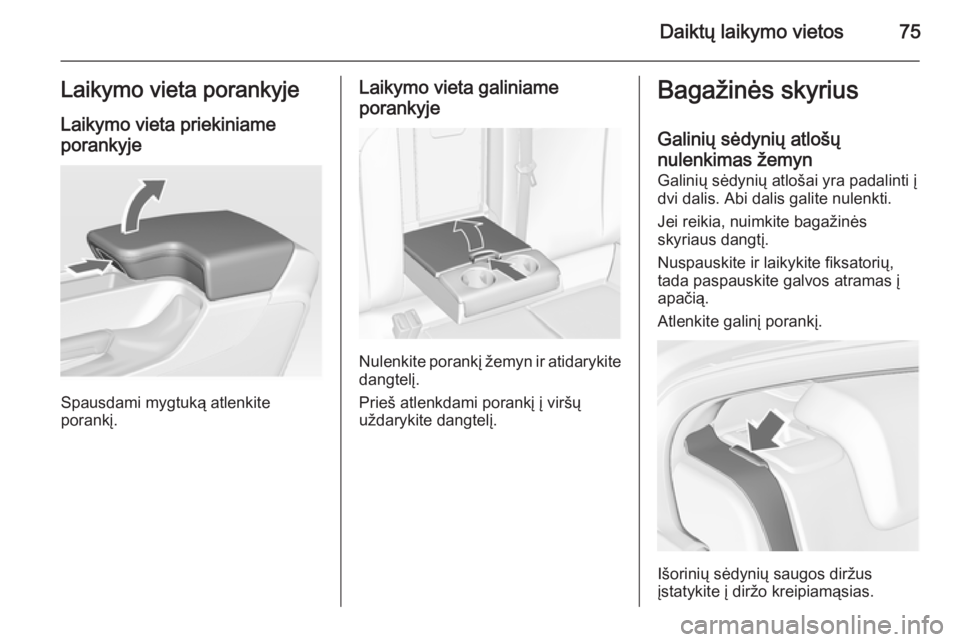 Daiktų laikymo vietos 75

Laikymo vieta porankyje

Laikymo vieta priekiniame porankyje

Spausdami mygtuką atlenkite porankį.

Laikymo vieta galiniame porankyje

Nulenkite porankį žemyn ir atidarykite dangtelį.

Prieš atlenkdami porankį į viršų uždarykite dangtelį.

Bagažinės skyrius

Galinių sėdynių atlošų nulenkimas žemyn

Galinių sėdynių atlošai yra padalinti į dvi dalis. Abi dalis galite nulenkti.

Jei reikia, nuimkite bagažinės skyriaus dangtį.

Nuspauskite ir laikykite fiksatorių, tada paspauskite galvos atramas į apačią.

Atlenkite galinį porankį.

Išorinių sėdynių saugos diržus įstatykite į diržo kreipiamąsias.

carmanualsonline.info