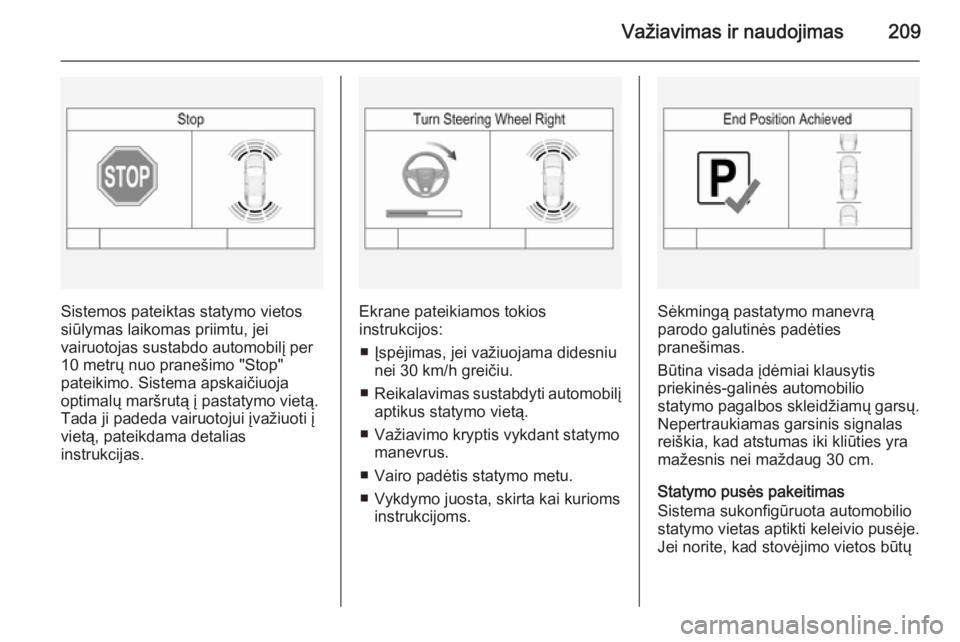 Važiavimas ir naudojimas 209

Stop

STOP

Sistemos pateiktas statymo vietos siūlymas laikomas priimtu, jei vairuotojas sustabdo automobilį per 10 metrų nuo pranešimo "Stop" pateikimo. Sistema apskaičiuoja optimalų maršrutą į pastatymo vietą. Tada ji padeda vairuotojui įvažiuoti į vietą, pateikdama detalias instrukcijas.

Turn Steering Wheel Right

Ekrane pateikiamos tokios instrukcijos:

■ Įspėjimas, jei važiuojama didesniu nei 30 km/h greičiu.

■ Reikalavimas sustabdyti automobilį aptikus statymo vietą.

■ Važiavimo kryptis vykdant statymo manevrus.

■ Vairo padėtis statymo metu.

■ Vykdymo juosta, skirta kai kurioms instrukcijoms.

End Position Achieved

P

Sėkmingą pastatymo manevrą parodo galutinės padėties pranešimas.

Būtina visada įdėmiai klausytis priekinės-galinės automobilio statymo pagalbos skleidžiamų garsų. Nepertraukiamas garsinis signalas reiškia, kad atstumas iki kliūties yra mažesnis nei maždaug 30 cm.

Statymo pusės pakeitimas
Sistema sukonfigūruota automobilio statymo vietas aptikti keleivio pusėje. Jei norite, kad stovėjimo vietos būtų

carmanualsonline.info