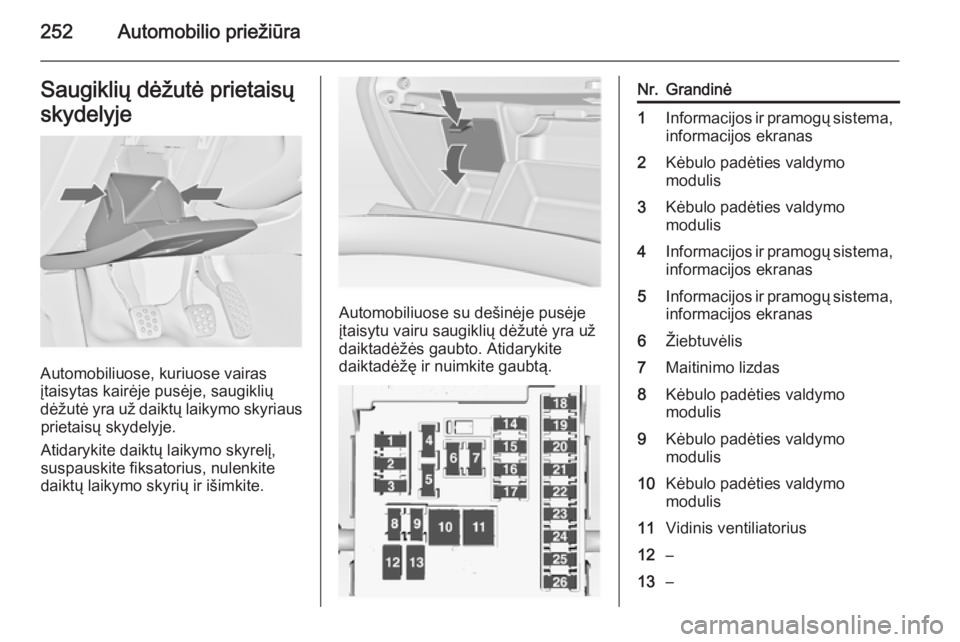 252 Automobilio priežiūra

Saugiklių dėžutė prietaisų skydelyje

Automobiliuose, kuriuose vairas įtaisytas kairėje pusėje, saugiklių dėžutė yra už daiktų laikymo skyriaus prietaisų skydelyje.

Atidarykite daiktų laikymo skyrelį, suspauskite fiksatorius, nulenkite daiktų laikymo skyrių ir išimkite.

Automobiliuose su dešinėje pusėje įtaisytu vairu saugiklių dėžutė yra už daiktadėžės gaubto. Atidarykite daiktadėžę ir nuimkite gaubtą.

1 2 3 4 5 6 7 8 9 10 11 12 13 14 15 16 17 18 19 20 21 22 23 24 25 26

| Nr. | Grandinė |
|---|---|
| 1 | Informacijos ir pramogų sistema, informacijos ekranas |
| 2 | Kėbulo padėties valdymo modulis |
| 3 | Kėbulo padėties valdymo modulis |
| 4 | Informacijos ir pramogų sistema, informacijos ekranas |
| 5 | Informacijos ir pramogų sistema, informacijos ekranas |
| 6 | Žiebtuvėlis |
| 7 | Maitinimo lizdas |
| 8 | Kėbulo padėties valdymo modulis |
| 9 | Kėbulo padėties valdymo modulis |
| 10 | Kėbulo padėties valdymo modulis |
| 11 | Vidinis ventiliatorius |
| 12 | – |
| 13 | – |

carmanualsonline.info