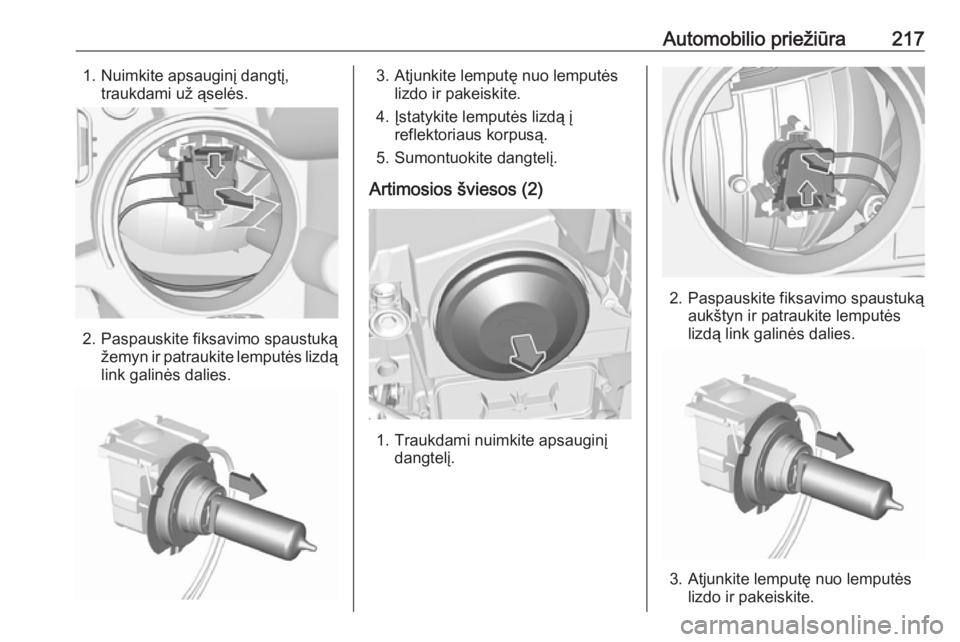 Automobilio priežiūra 217

1. Nuimkite apsauginį dangtį, traukdami už ąselės.

2. Paspauskite fiksavimo spaustuką žemyn ir patraukite lemputės lizdą link galinės dalies.

3. Atjunkite lemputę nuo lemputės lizdo ir pakeiskite.

4. Įstatykite lemputės lizdą į reflektoriaus korpusą.

5. Sumontuokite dangtelį.

Artimosios šviesos (2)

1. Traukdami nuimkite apsauginį dangtelį.

2. Paspauskite fiksavimo spaustuką aukštyn ir patraukite lemputės lizdą link galinės dalies.

3. Atjunkite lemputę nuo lemputės lizdo ir pakeiskite.

carmanualsonline.info