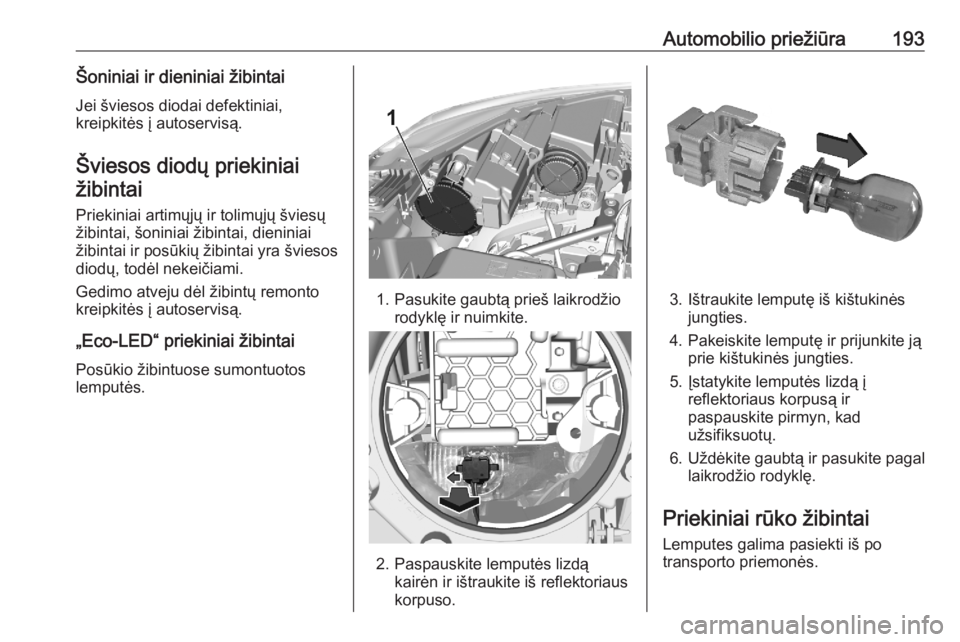 Automobilio priežiūra 193

Šoniniai ir dieniniai žibintai

Jei šviesos diodai defektiniai, kreipkitės į autoservisą.

Šviesos diodų priekiniai žibintai

Priekiniai artimųjų ir tolimųjų šviesų žibintai, šoniniai žibintai, dieniniai žibintai ir posūkių žibintai yra šviesos diodų, todėl nekeičiami.

Gedimo atveju dėl žibintų remonto kreipkitės į autoservisą.

„Eco-LED“ priekiniai žibintai

Posūkio žibintuose sumontuotos lemputės.

1

1. Pasukite gaubtą prieš laikrodžio rodyklę ir nuimkite.

2. Paspauskite lemputės lizdą kairėn ir ištraukite iš reflektoriaus korpuso.

3. Ištraukite lemputę iš kištukinės jungties.

4. Pakeiskite lemputę ir prijunkite ją prie kištukinės jungties.

5. Įstatykite lemputės lizdą į reflektoriaus korpusą ir paspauskite pirmyn, kad užsifiksuotų.

6. Uždėkite gaubtą ir pasukite pagal laikrodžio rodyklę.

Priekiniai rūko žibintai

Lemputes galima pasiekti iš po transporto priemonės.

carmanualsonline.info