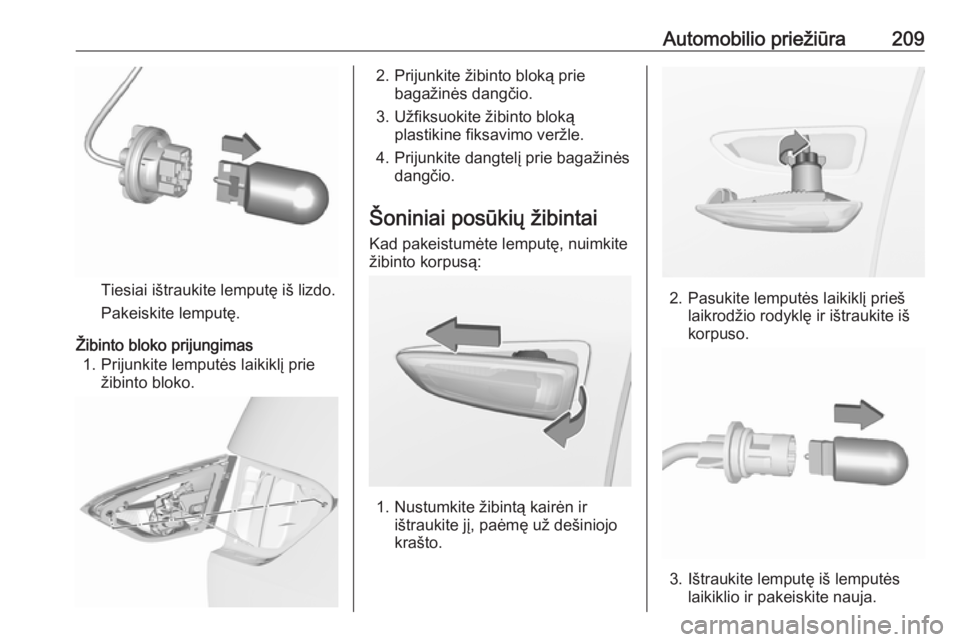 Automobilio priežiūra 209

Tiesiai ištraukite lemputę iš lizdo.

Pakeiskite lemputę.

Žibinto bloko prijungimas

1. Prijunkite lemputės laikiklį prie žibinto bloko.

2. Prijunkite žibinto bloką prie bagažinės dangčio.

3. Užfiksuokite žibinto bloką plastikine fiksavimo veržle.

4. Prijunkite dangtelį prie bagažinės dangčio.

Šoniniai posūkių žibintai

Kad pakeistumėte lemputę, nuimkite žibinto korpusą:

1. Nustumkite žibintą kairėn ir ištraukite jį, paėmę už dešiniojo krašto.

2. Pasukite lemputės laikiklį prieš laikrodžio rodyklę ir ištraukite iš korpuso.

3. Ištraukite lemputę iš lemputės laikiklio ir pakeiskite nauja.

carmanualsonline.info