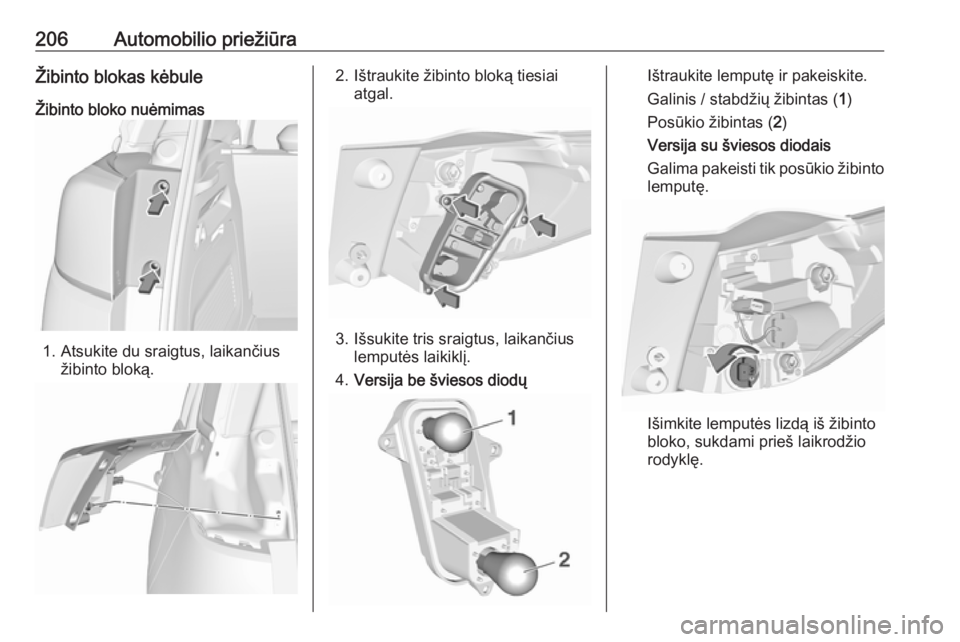 206 Automobilio priežiūra

Žibinto blokas kėbule

Žibinto bloko nuėmimas

1. Atsukite du sraigtus, laikančius žibinto bloką.

2. Ištraukite žibinto bloką tiesiai atgal.

3. Išsukite tris sraigtus, laikančius lemputės laikiklį.

4. Versija be šviesos diodų

1

2

Ištraukite lemputę ir pakeiskite.

Galinis / stabdžių žibintas (1)

Posūkio žibintas (2)

Versija su šviesos diodais

Galima pakeisti tik posūkio žibinto lemputę.

Išimkite lemputės lizdą iš žibinto bloko, sukdami prieš laikrodžio rodyklę.

carmanualsonline.info