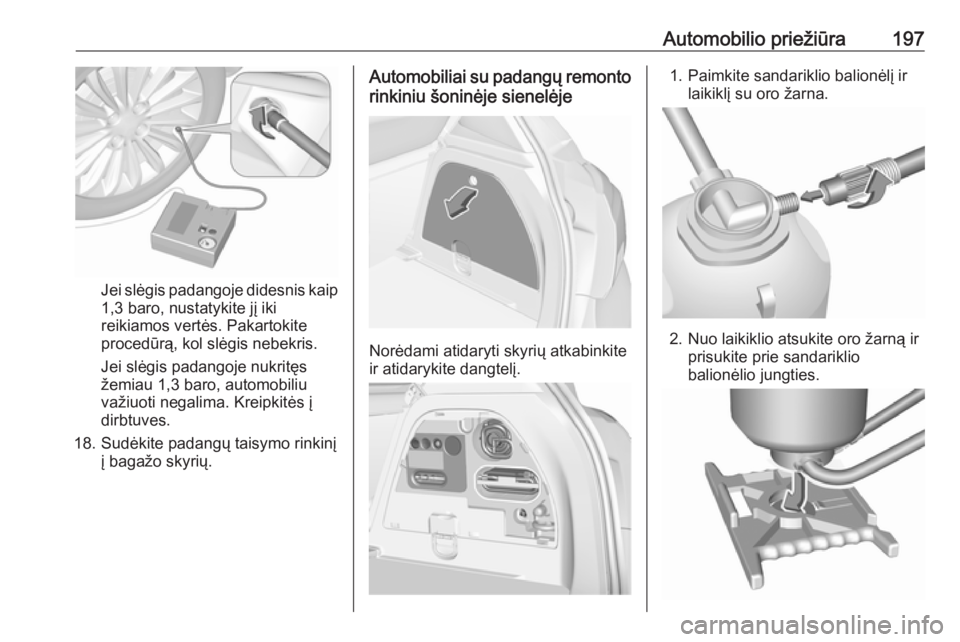 Automobilio priežiūra 197

Jei slėgis padangoje didesnis kaip 1,3 baro, nustatykite jį iki reikiamos vertės. Pakartokite procedūrą, kol slėgis nebekris.

Jei slėgis padangoje nukritęs žemiau 1,3 baro, automobiliu važiuoti negalima. Kreipkitės į dirbtuves.

18. Sudėkite padangų taisymo rinkinį į bagažo skyrių.

Automobiliai su padangų remonto rinkiniu šoninėje sienelėje

Norėdami atidaryti skyrių atkabinkite ir atidarykite dangtelį.

1. Paimkite sandariklio balionėlį ir laikiklį su oro žarna.

2. Nuo laikiklio atsukite oro žarną ir prisukite prie sandariklio balionėlio jungties.

carmanualsonline.info