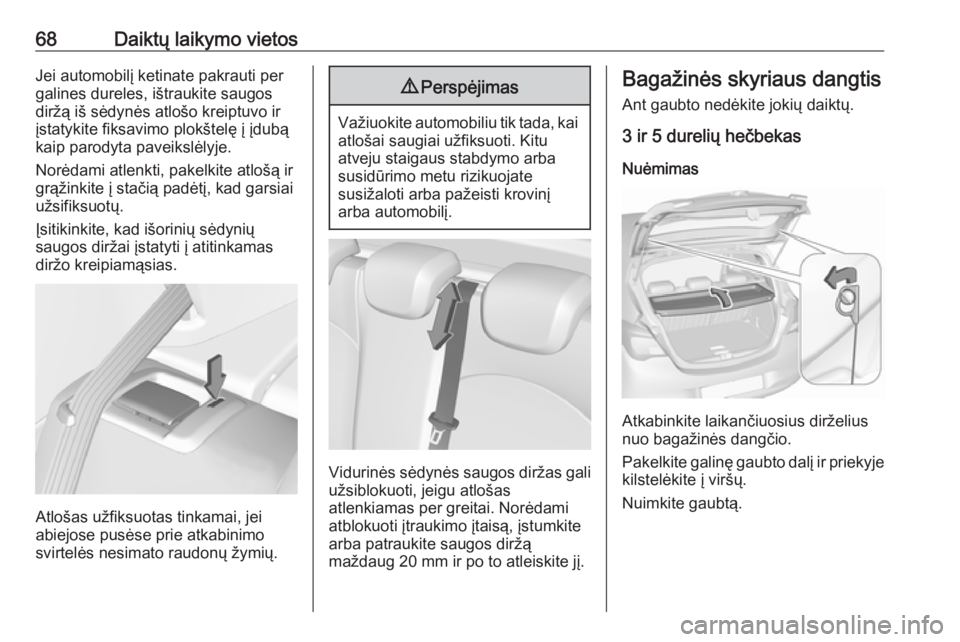 68 Daiktų laikymo vietos

Jei automobilį ketinate pakrauti per galines dureles, ištraukite saugos diržą iš sėdynės atlošo kreiptuvo ir įstatykite fiksavimo plokštelę į įdubą kaip parodyta paveikslėlyje.

Norėdami atlenkti, pakelkite atlošą ir grąžinkite į stačią padėtį, kad garsiai užsifiksuotų.

Įsitikinkite, kad išorinių sėdynių saugos diržai įstatyti į atitinkamas diržo kreipiamąsias.

Atlošas užfiksuotas tinkamai, jei abiejose pusėse prie atkabinimo svirtelės nesimato raudonų žymių.

⚠ Perspėjimas

Važiuokite automobiliu tik tada, kai atlošai saugiai užfiksuoti. Kitu atveju staigaus stabdymo arba susidūrimo metu rizikuojate susižaloti arba pažeisti krovinį arba automobilį.

Vidurinės sėdynės saugos diržas gali užsiblokuoti, jeigu atlošas atlenkiamas per greitai. Norėdami atblokuoti įtraukimo įtaisą, įstumkite arba patraukite saugos diržą maždaug 20 mm ir po to atleiskite jį.

Bagažinės skyriaus dangtis

Ant gaubto nedėkite jokių daiktų.

3 ir 5 durelių hečbekas

Nuėmimas

Atkabinkite laikančiuosius dirželius nuo bagažinės dangčio.

Pakelkite galinę gaubto dalį ir priekyje kilstelėkite į viršų.

Nuimkite gaubtą.

carmanualsonline.info