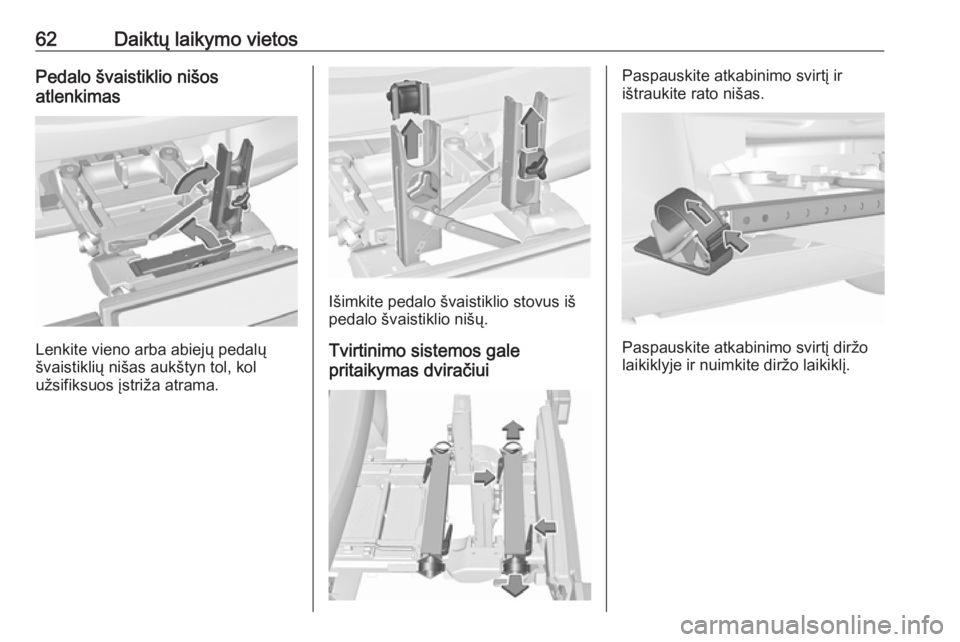 62 Daiktų laikymo vietos

Pedalo švaistiklio nišos atlenkimas

Lenkite vieno arba abiejų pedalų švaistiklių nišas aukštyn tol, kol užsifiksuos įstriža atrama.

Išimkite pedalo švaistiklio stovus iš pedalo švaistiklio nišų.

Tvirtinimo sistemos gale pritaikymas dviračiui

Paspauskite atkabinimo svirtį ir ištraukite rato nišas.

Paspauskite atkabinimo svirtį diržo laikiklyje ir nuimkite diržo laikiklį.

carmanualsonline.info