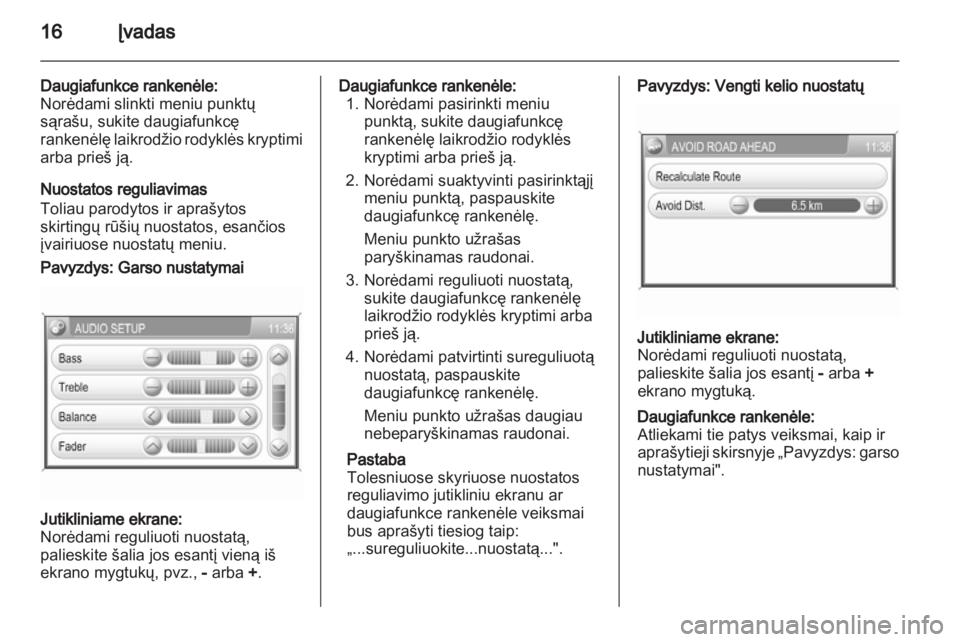 16 Įvadas

Daugiafunkce rankenėle:
Norėdami slinkti meniu punktų sąrašu, sukite daugiafunkcę rankenėlę laikrodžio rodyklės kryptimi arba prieš ją.

Nuostatos reguliavimas
Toliau parodytos ir aprašytos skirtingų rūšių nuostatos, esančios įvairiuose nuostatų meniu.

Pavyzdys: Garso nustatymai

AUDIO SETUP 11:36
Bass
Treble
Balance
Fader

Jutikliniame ekrane:
Norėdami reguliuoti nuostatą, palieskite šalia jos esantį vieną iš ekrano mygtukų, pvz., - arba +.

Daugiafunkce rankenėle:
1. Norėdami pasirinkti meniu punktą, sukite daugiafunkcę rankenėlę laikrodžio rodyklės kryptimi arba prieš ją.
2. Norėdami suaktyvinti pasirinktąjį meniu punktą, paspauskite daugiafunkcę rankenėlę.
Meniu punkto užrašas paryškinamas raudonai.
3. Norėdami reguliuoti nuostatą, sukite daugiafunkcę rankenėlę laikrodžio rodyklės kryptimi arba prieš ją.
4. Norėdami patvirtinti sureguliuotą nuostatą, paspauskite daugiafunkcę rankenėlę.
Meniu punkto užrašas daugiau nebeparyškinamas raudonai.

Pastaba
Tolesniuose skyriuose nuostatos reguliavimo jutikliniu ekranu ar daugiafunkce rankenėle veiksmai bus aprašyti tiesiog taip: „...sureguliuokite...nuostatą...".

Pavyzdys: Vengti kelio nuostatų

AVOID ROAD AHEAD 11:36
Recalculate Route
Avoid Dist. 6.5 km

Jutikliniame ekrane:
Norėdami reguliuoti nuostatą, palieskite šalia jos esantį - arba + ekrano mygtuką.

Daugiafunkce rankenėle:
Atliekami tie patys veiksmai, kaip ir aprašytieji skirsnyje „Pavyzdys: garso nustatymai".

carmanualsonline.info