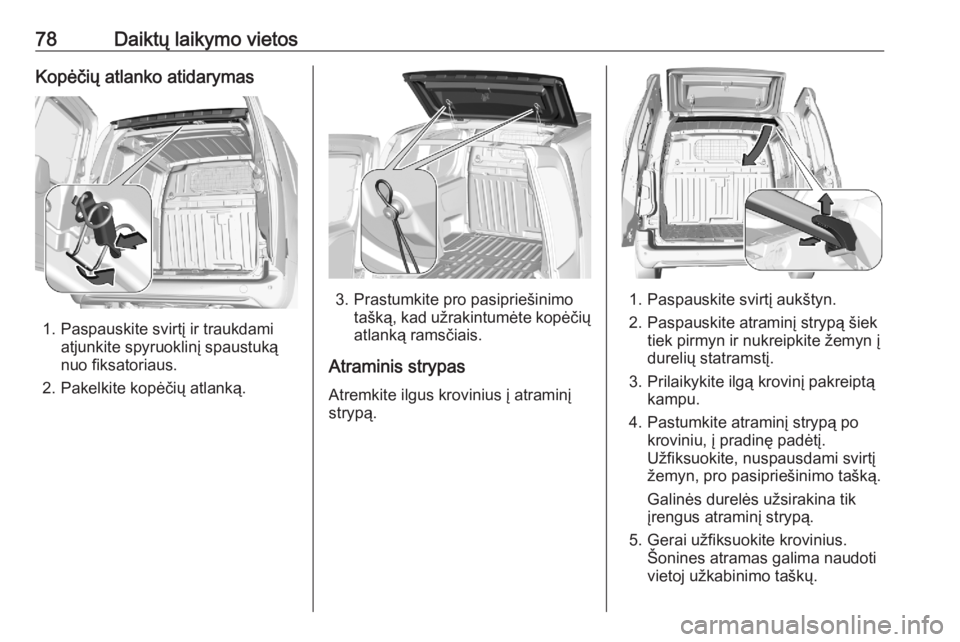 78 Daiktų laikymo vietos

Kopėčių atlanko atidarymas

1. Paspauskite svirtį ir traukdami atjunkite spyruoklinį spaustuką nuo fiksatoriaus.

2. Pakelkite kopėčių atlanką.

3. Prastumkite pro pasipriešinimo tašką, kad užrakintumėte kopėčių atlanką ramsčiais.

Atraminis strypas

Atremkite ilgus krovinius į atraminį strypą.

1. Paspauskite svirtį aukštyn.

2. Paspauskite atraminį strypą šiek tiek pirmyn ir nukreipkite žemyn į durelių statramstį.

3. Prilaikykite ilgą krovinį pakreiptą kampu.

4. Pastumkite atraminį strypą po kroviniu, į pradinę padėtį. Užfiksuokite, nuspausdami svirtį žemyn, pro pasipriešinimo tašką.

Galinės durelės užsirakina tik įrengus atraminį strypą.

5. Gerai užfiksuokite krovinius. Šonines atramas galima naudoti vietoj užkabinimo taškų.

carmanualsonline.info