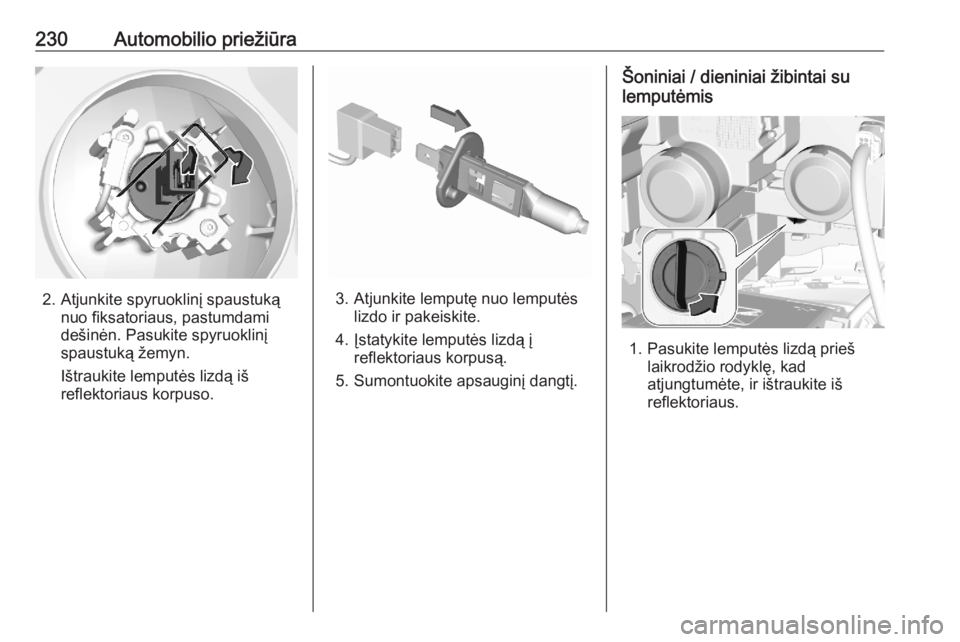 230 Automobilio priežiūra

2. Atjunkite spyruoklinį spaustuką nuo fiksatoriaus, pastumdami dešinėn. Pasukite spyruoklinį spaustuką žemyn.

Ištraukite lemputės lizdą iš reflektoriaus korpuso.

3. Atjunkite lemputę nuo lemputės lizdo ir pakeiskite.

4. Įstatykite lemputės lizdą į reflektoriaus korpusą.

5. Sumontuokite apsauginį dangtį.

Šoniniai / dieniniai žibintai su lemputėmis

1. Pasukite lemputės lizdą prieš laikrodžio rodyklę, kad atjungtumėte, ir ištraukite iš reflektoriaus.

carmanualsonline.info