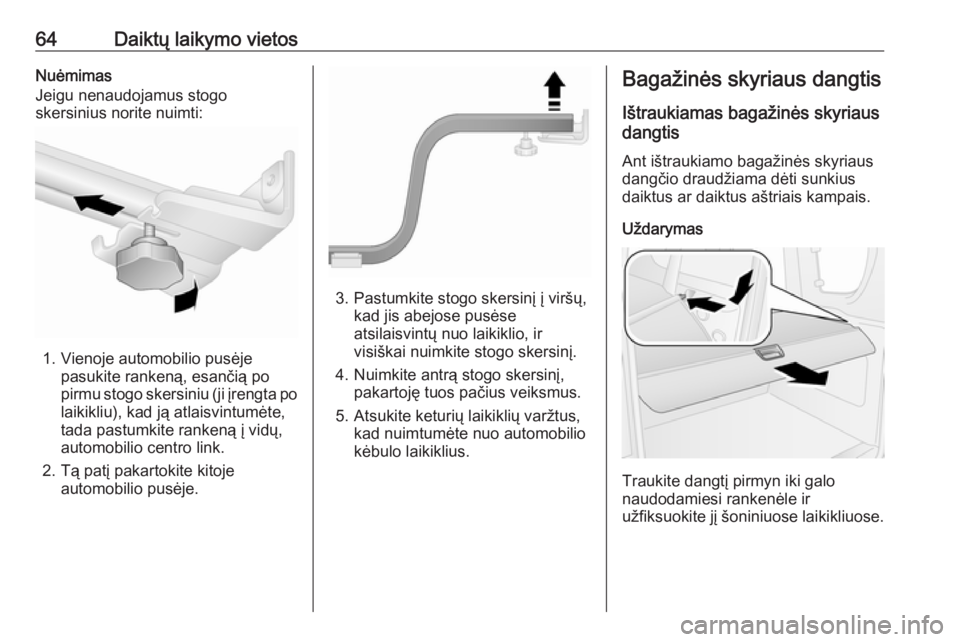 64 Daiktų laikymo vietos

Nuėmimas
Jeigu nenaudojamus stogo skersinius norite nuimti:

1. Vienoje automobilio pusėje pasukite rankeną, esančią po pirmu stogo skersiniu (ji įrengta po laikikliu), kad ją atlaisvintumėte, tada pastumkite rankeną į vidų, automobilio centro link.
2. Tą patį pakartokite kitoje automobilio pusėje.

3. Pastumkite stogo skersinį į viršų, kad jis abejose pusėse atsilaisvintų nuo laikiklio, ir visiškai nuimkite stogo skersinį.
4. Nuimkite antrą stogo skersinį, pakartoję tuos pačius veiksmus.
5. Atsukite keturių laikiklių varžtus, kad nuimtumėte nuo automobilio kėbulo laikiklius.

Bagažinės skyriaus dangtis
Ištraukiamas bagažinės skyriaus dangtis
Ant ištraukiamo bagažinės skyriaus dangčio draudžiama dėti sunkius daiktus ar daiktus aštriais kampais.

Uždarymas

Traukite dangtį pirmyn iki galo naudodamiesi rankenėle ir užfiksuokite jį šoniniuose laikikliuose.

carmanualsonline.info