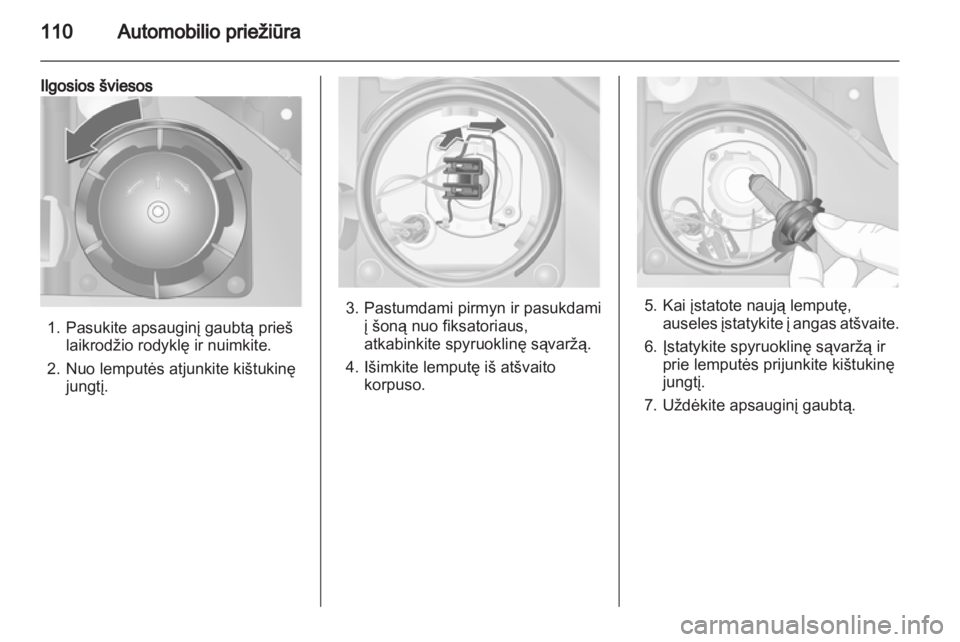 110 Automobilio priežiūra

Ilgosios šviesos

1. Pasukite apsauginį gaubtą prieš laikrodžio rodyklę ir nuimkite.

2. Nuo lemputės atjunkite kištukinę jungtį.

3. Pastumdami pirmyn ir pasukdami į šoną nuo fiksatoriaus, atkabinkite spyruoklinę sąvaržą.

4. Išimkite lemputę iš atšvaito korpuso.

5. Kai įstatote naują lemputę, auseles įstatykite į angas atšvaite.

6. Įstatykite spyruoklinę sąvaržą ir prie lemputės prijunkite kištukinę jungtį.

7. Uždėkite apsauginį gaubtą.

carmanualsonline.info